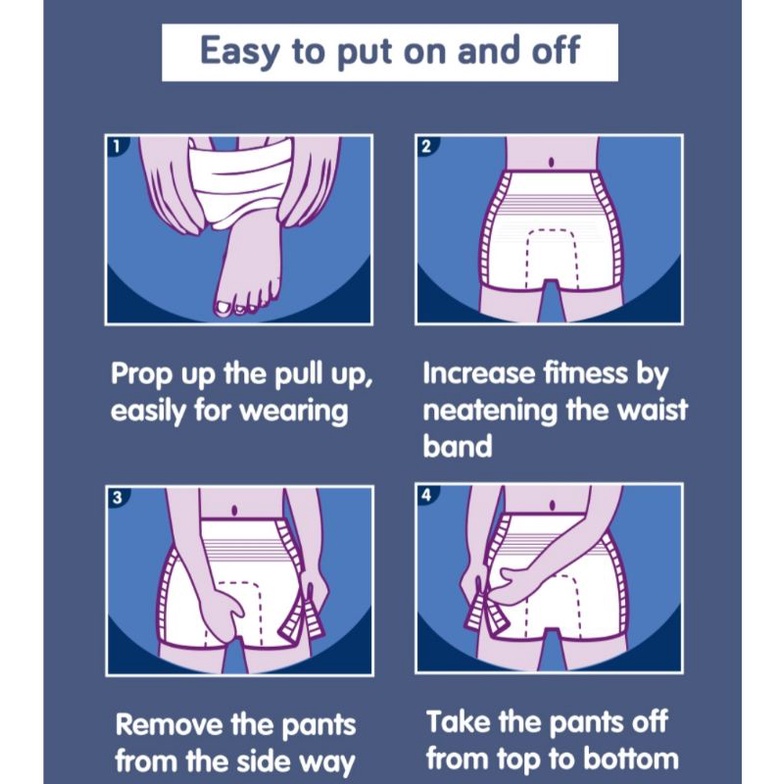 Easy to put on and off

1

Prop up the pull up, easily for wearing

2

Increase fitness by neatening the waist band

3

Remove the pants from the side way

4

Take the pants off from top to bottom