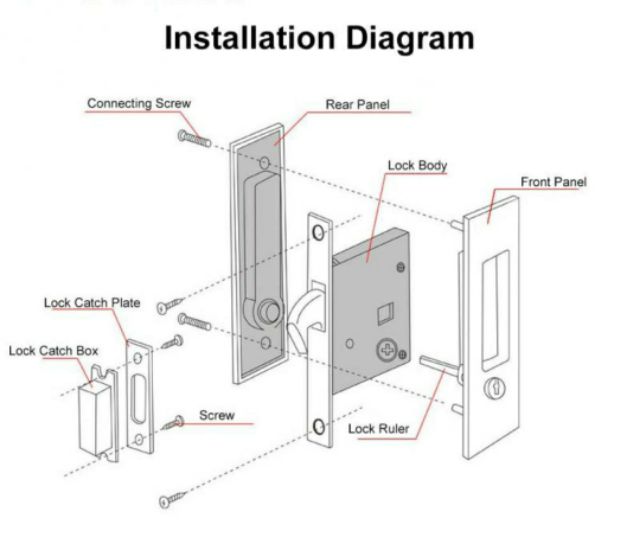 Installation Diagram

Connecting Screw

Rear Panel

Lock Body

Front Panel

Lock Catch Plate

Lock Catch Box

Screw

Lock Ruler