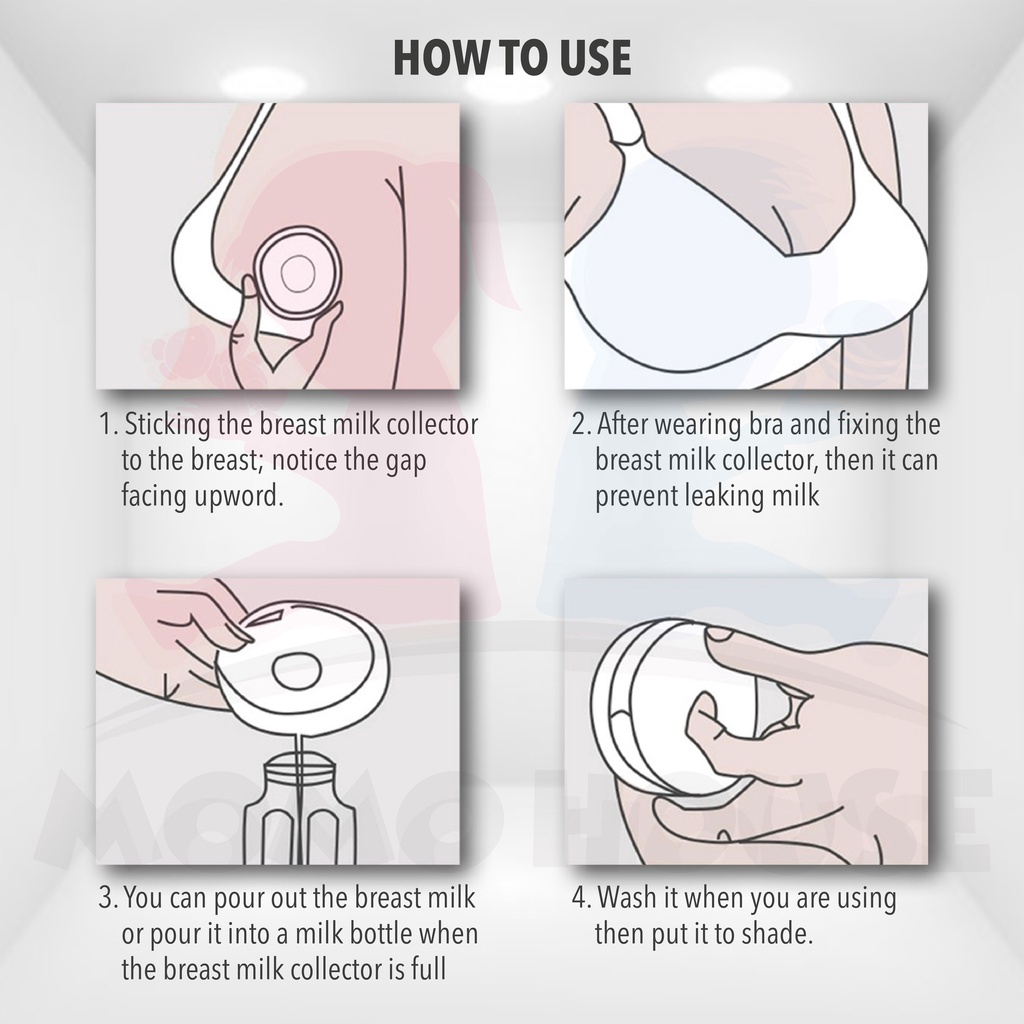 HOW TO USE

1. Sticking the breast milk collector to the breast; notice the gap facing upword.

2. After wearing bra and fixing the breast milk collector, then it can prevent leaking milk

3. You can pour out the breast milk or pour it into a milk bottle when the breast milk collector is full

4. Wash it when you are using then put it to shade.

MOMO HOUSE