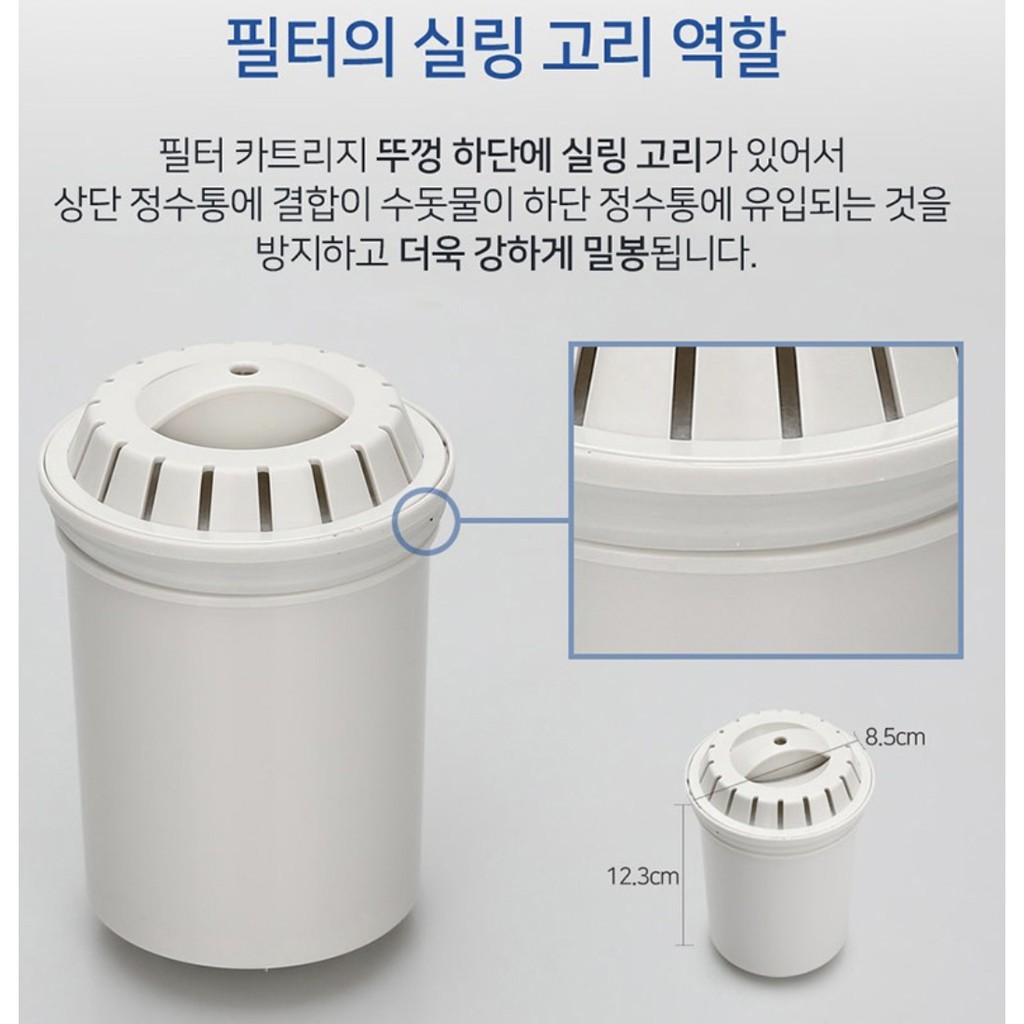 필터의 실링 고리 역할

필터 카트리지 뚜껑 하단에 실링 고리가 있어서 상단 정수통에 결합이 수돗물이 하단 정수통에 유입되는 것을 방지하고 더욱 강하게 밀봉됩니다.

8.5cm

12.3cm