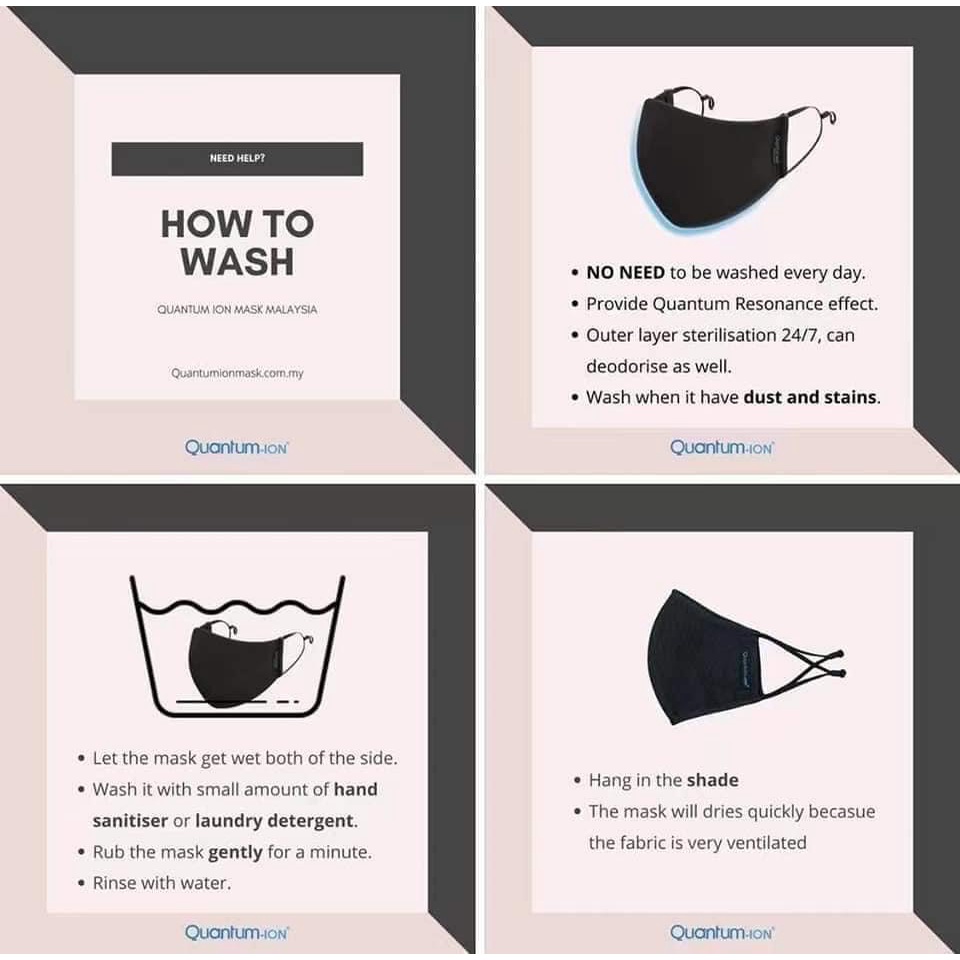 NEED HELP?

HOW TO WASH

QUANTUM ION MASK MALAYSIA

Quantumionmask.com.my

Quantum-ION

• NO NEED to be washed every day.
• Provide Quantum Resonance effect.
• Outer layer sterilisation 24/7, can deodorise as well.
• Wash when it have dust and stains.

Quantum-ION

• Let the mask get wet both of the side.
• Wash it with small amount of hand sanitiser or laundry detergent.
• Rub the mask gently for a minute.
• Rinse with water.

Quantum-ION

• Hang in the shade
• The mask will dries quickly becasue the fabric is very ventilated

Quantum-ION