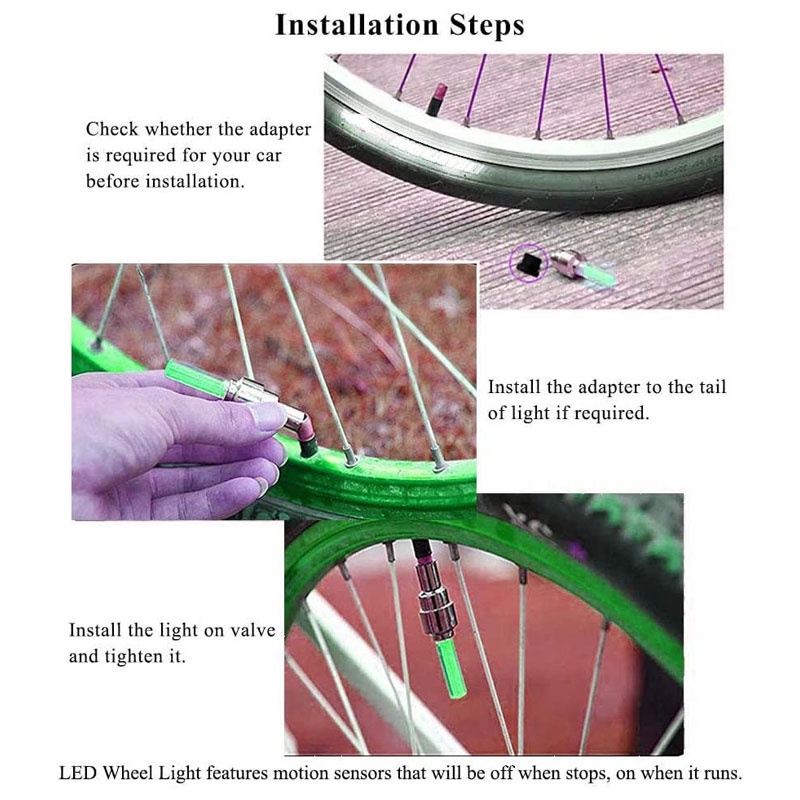 Installation Steps

Check whether the adapter is required for your car before installation.

Install the adapter to the tail of light if required.

Install the light on valve and tighten it.

LED Wheel Light features motion sensors that will be off when stops, on when it runs.