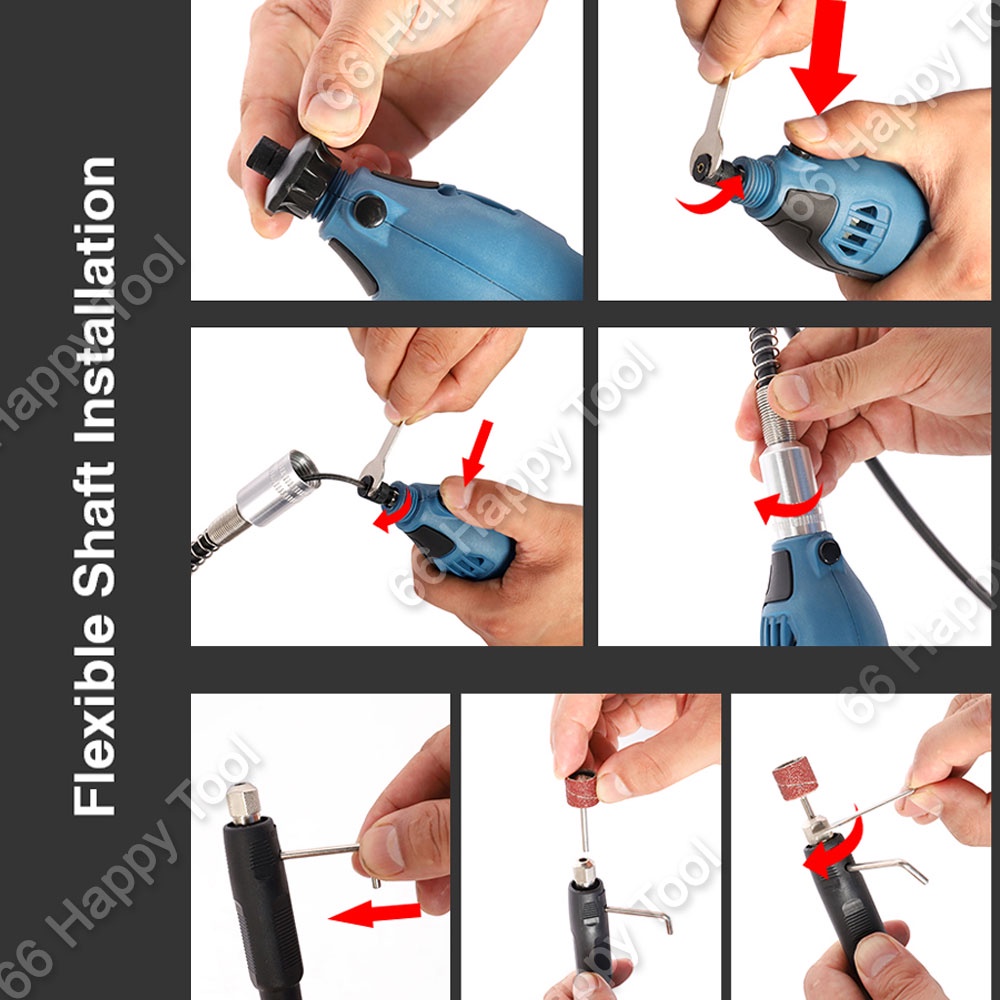 Flexible Shaft Installation

66 Happy Tool