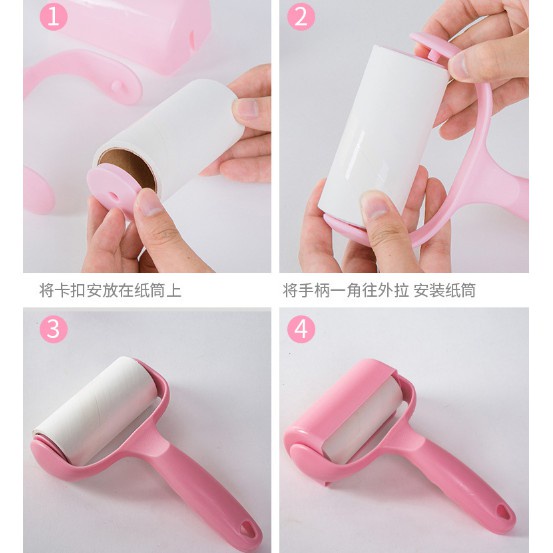 1

2

将卡扣安放在纸筒上

将手柄一角往外拉 安装纸筒

3

4