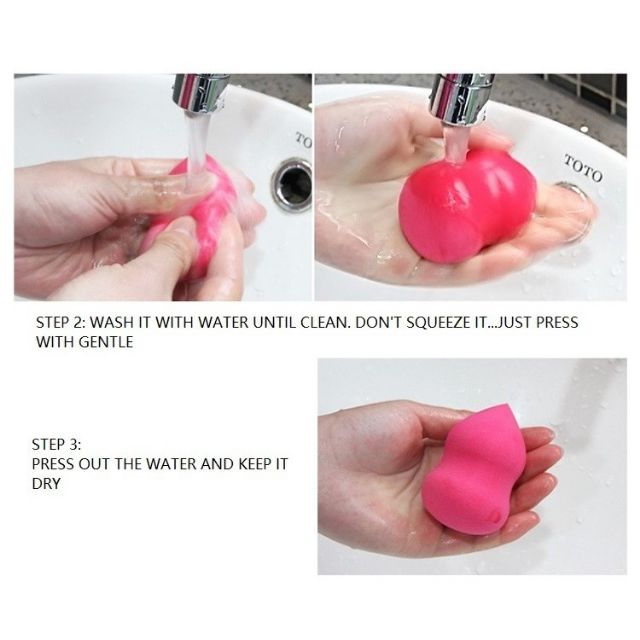 TO

TOTO

STEP 2: WASH IT WITH WATER UNTIL CLEAN. DON'T SQUEEZE IT...JUST PRESS WITH GENTLE

STEP 3:
PRESS OUT THE WATER AND KEEP IT DRY