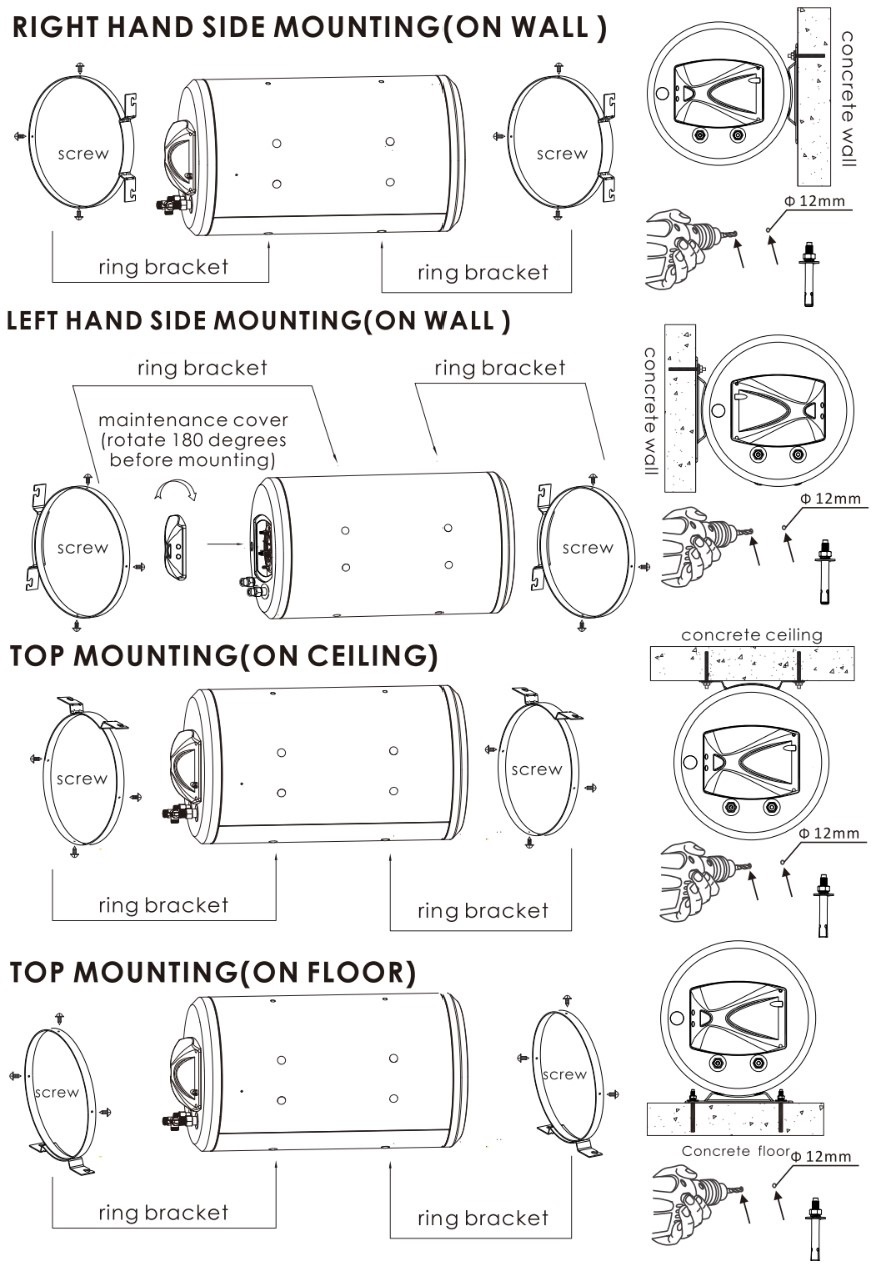 RIGHT HAND SIDE MOUNTING(ON WALL )

screw

screw

ring bracket

ring bracket

concrete wall

Φ 12mm

LEFT HAND SIDE MOUNTING(ON WALL )

ring bracket

ring bracket

maintenance cover (rotate 180 degrees before mounting)

screw

screw

concrete wall

Φ 12mm

TOP MOUNTING(ON CEILING)

screw

screw

ring bracket

ring bracket

concrete ceiling

Φ 12mm

TOP MOUNTING(ON FLOOR)

screw

screw

ring bracket

ring bracket

Concrete floor

Φ 12mm