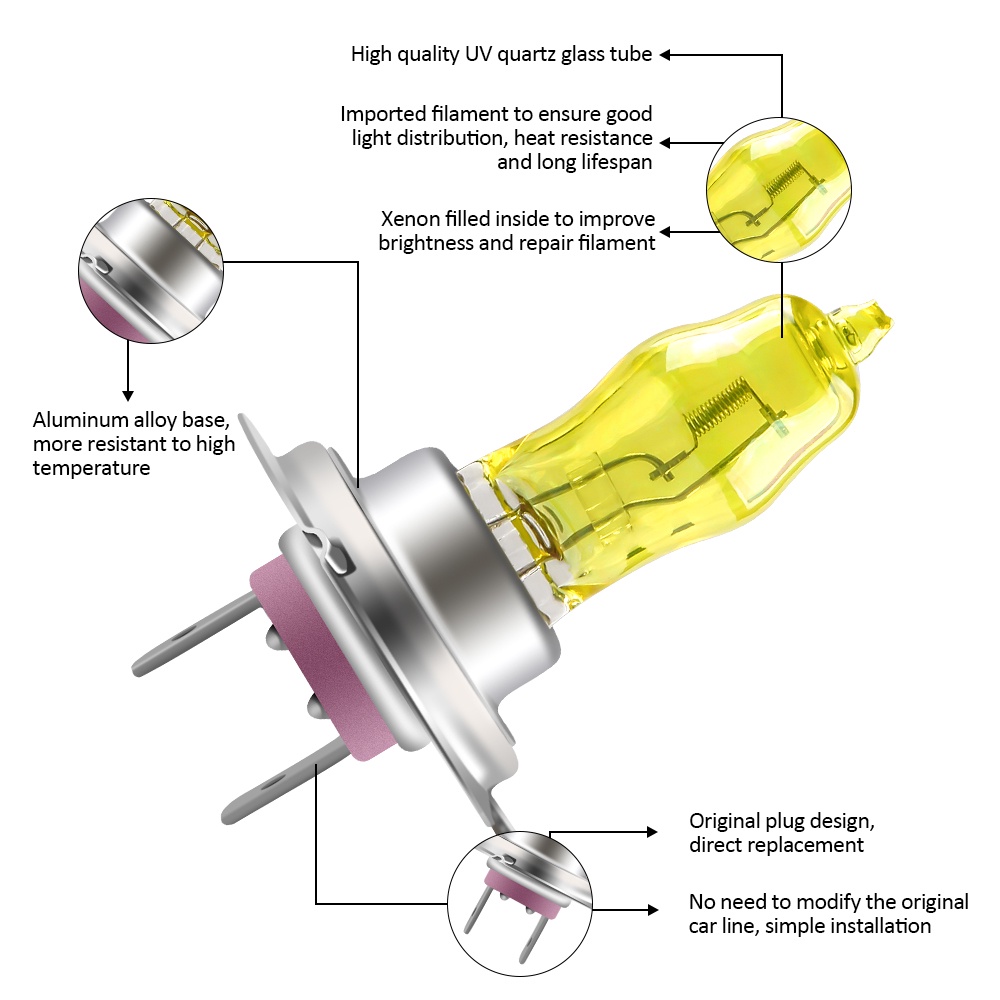 High quality UV quartz glass tube

Imported filament to ensure good light distribution, heat resistance and long lifespan

Xenon filled inside to improve brightness and repair filament

Aluminum alloy base, more resistant to high temperature

Original plug design, direct replacement

No need to modify the original car line, simple installation