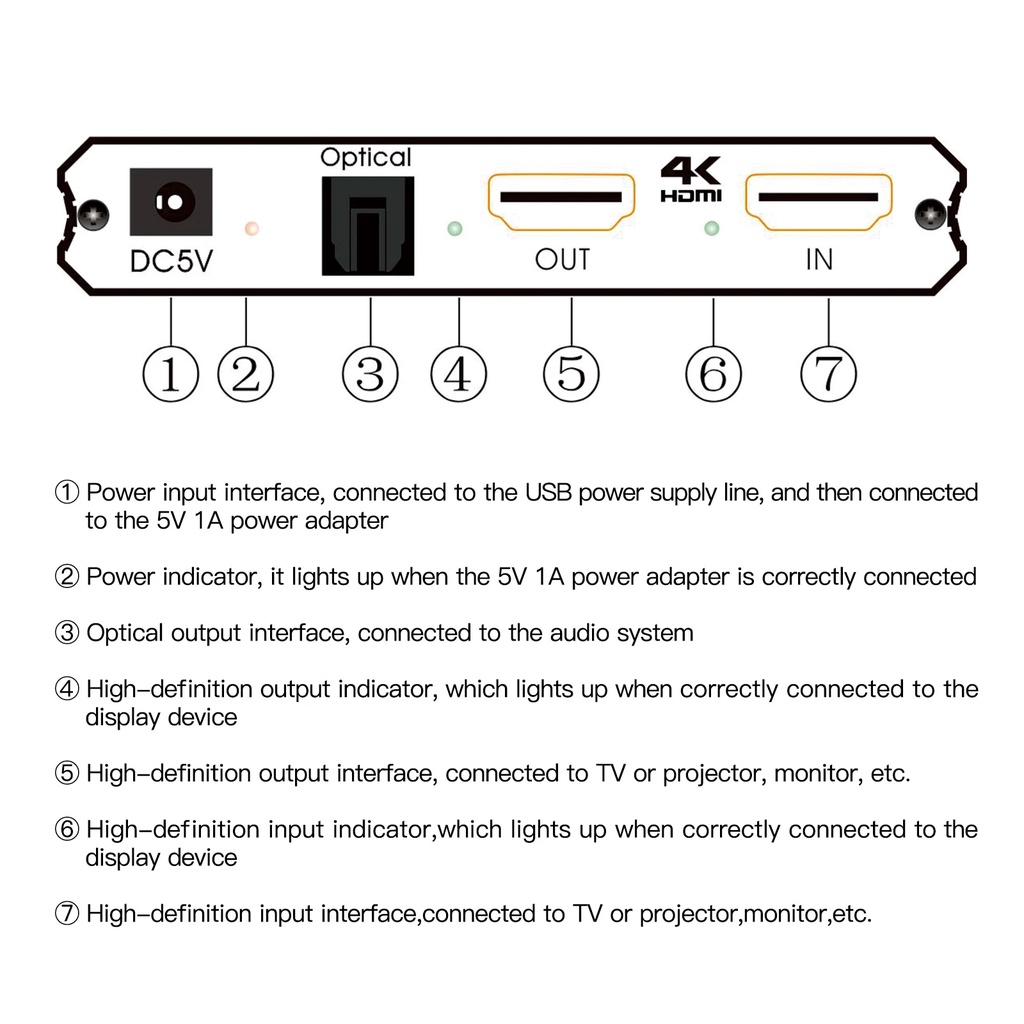 Optical

4K HDMI

DC5V

OUT

IN

① ② ③ ④ ⑤ ⑥ ⑦

① Power input interface, connected to the USB power supply line, and then connected to the 5V 1A power adapter

② Power indicator, it lights up when the 5V 1A power adapter is correctly connected

③ Optical output interface, connected to the audio system

④ High-definition output indicator, which lights up when correctly connected to the display device

⑤ High-definition output interface, connected to TV or projector, monitor, etc.

⑥ High-definition input indicator,which lights up when correctly connected to the display device

⑦ High-definition input interface,connected to TV or projector,monitor,etc.