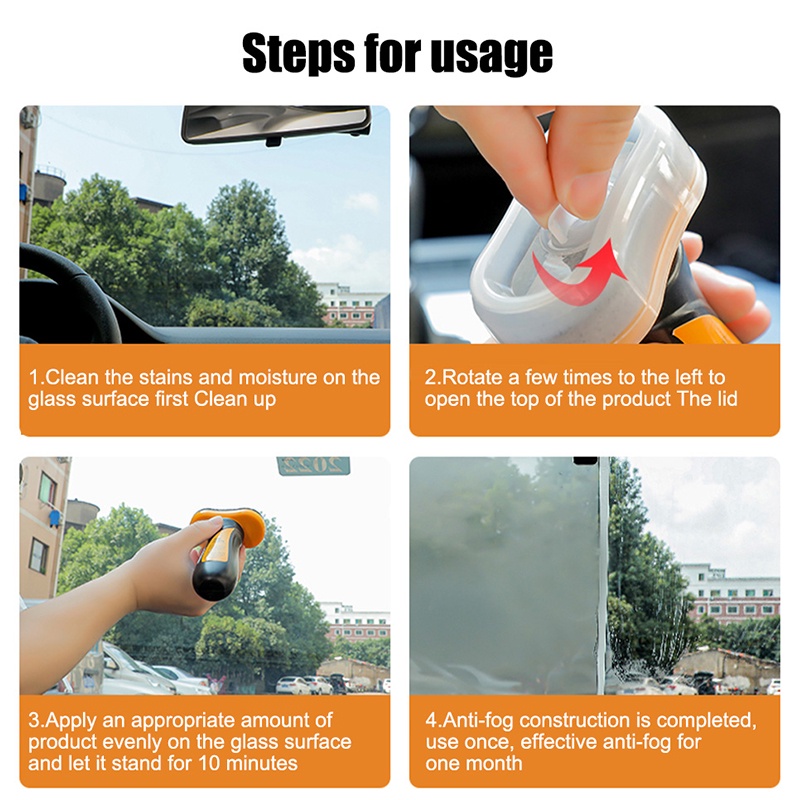 Steps for usage

1.Clean the stains and moisture on the glass surface first Clean up

2.Rotate a few times to the left to open the top of the product The lid

2022

3.Apply an appropriate amount of product evenly on the glass surface and let it stand for 10 minutes

4.Anti-fog construction is completed, use once, effective anti-fog for one month