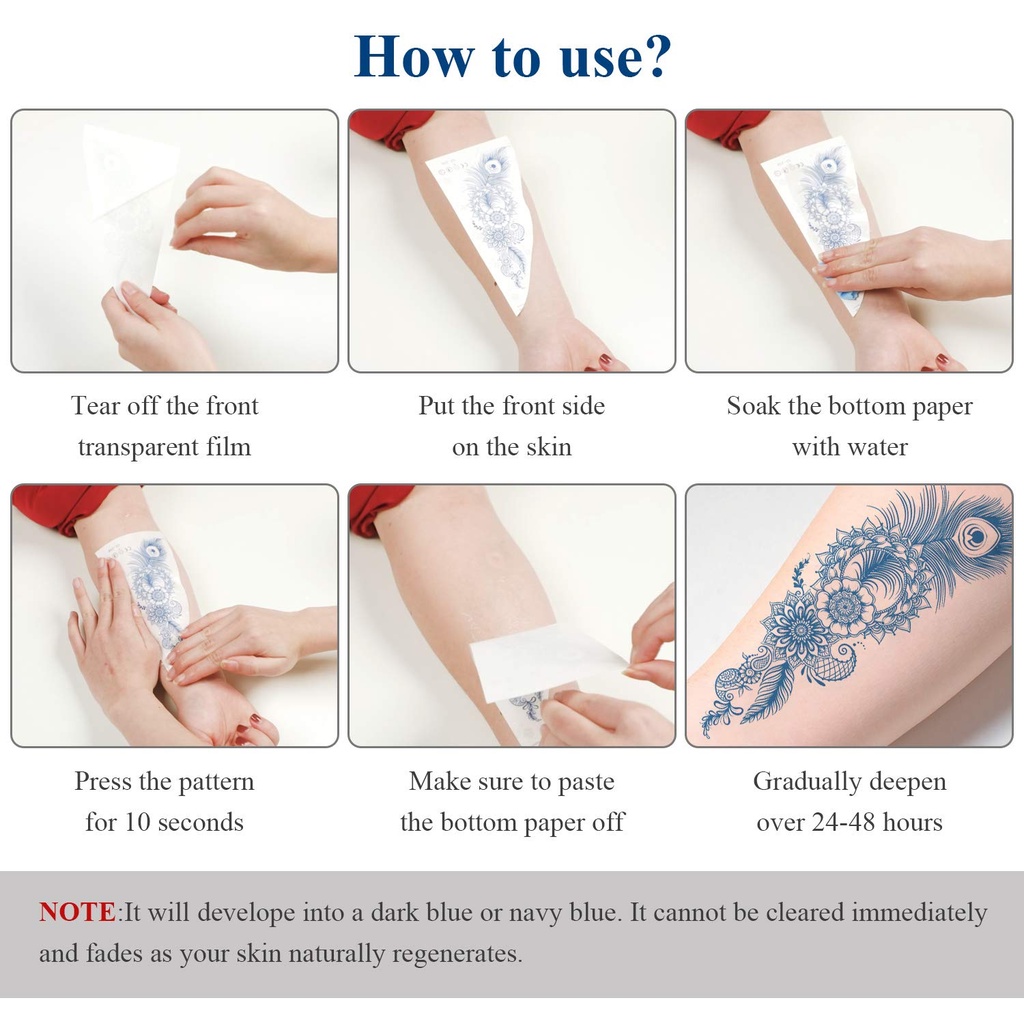 How to use?

Tear off the front transparent film

Put the front side on the skin

Soak the bottom paper with water

Press the pattern for 10 seconds

Make sure to paste the bottom paper off

Gradually deepen over 24-48 hours

NOTE:It will develope into a dark blue or navy blue. It cannot be cleared immediately and fades as your skin naturally regenerates.