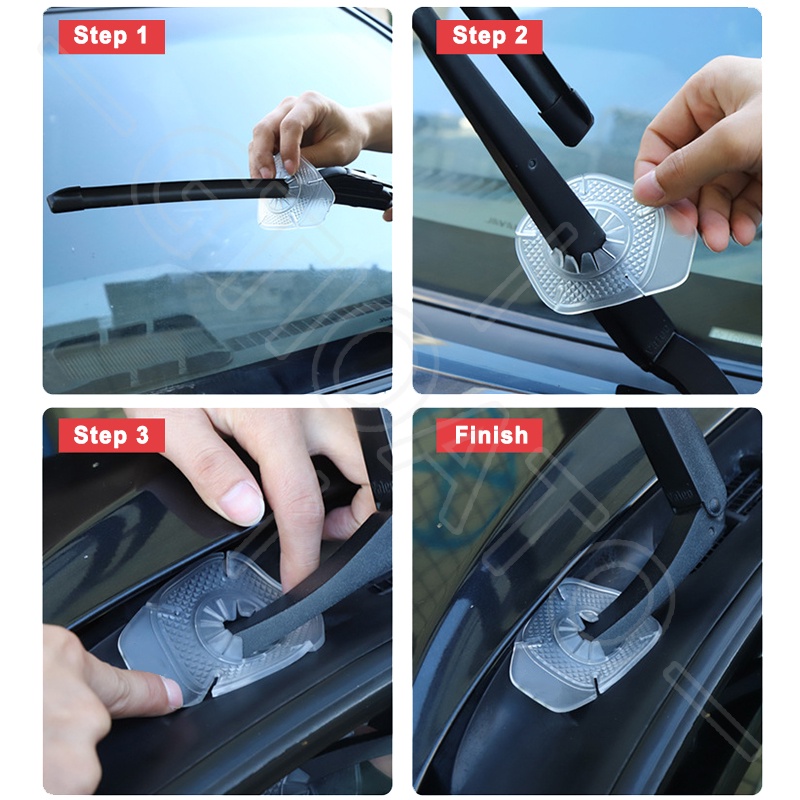 Step 1

Step 2

Step 3

Finish