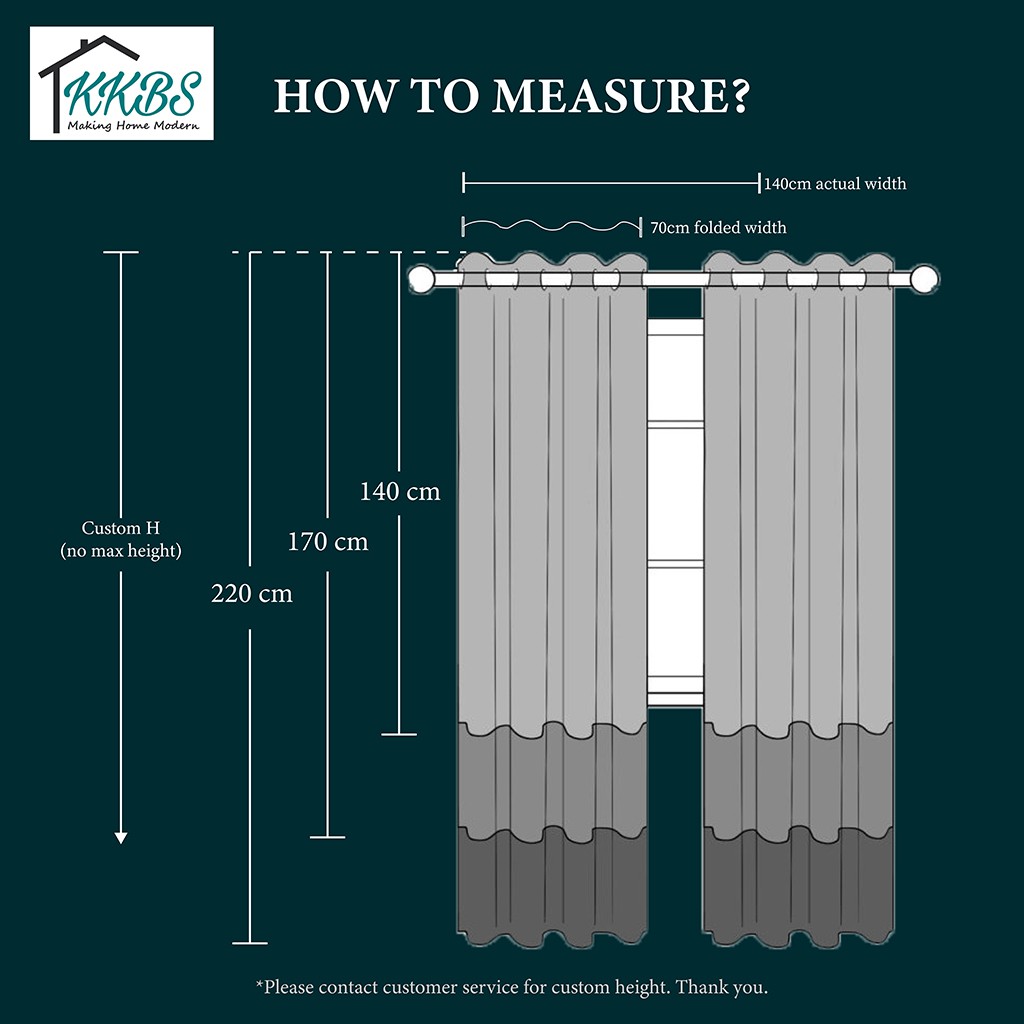 KKBS
Making Home Modern

HOW TO MEASURE?

140cm actual width

70cm folded width

Custom H
(no max height)

220 cm

170 cm

140 cm

*Please contact customer service for custom height. Thank you.