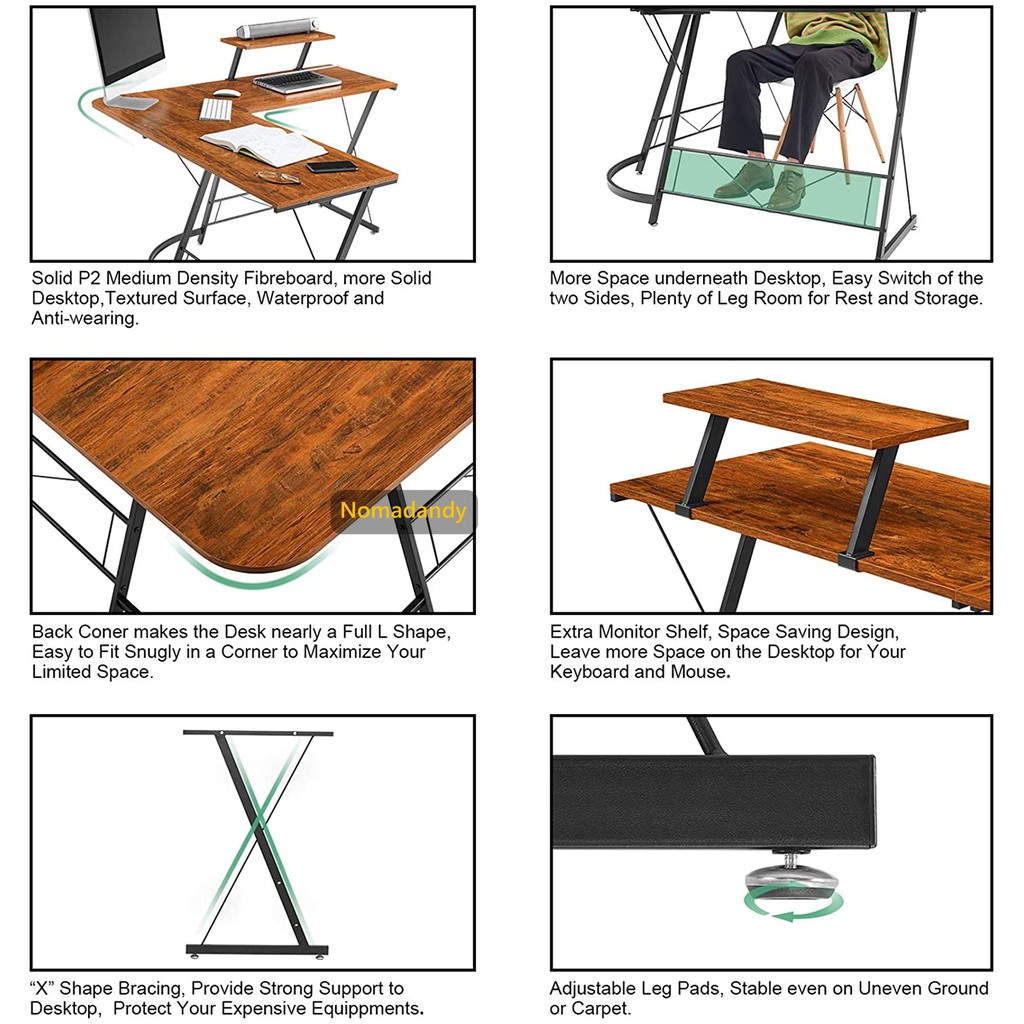 Solid P2 Medium Density Fibreboard, more Solid Desktop,Textured Surface, Waterproof and Anti-wearing.

More Space underneath Desktop, Easy Switch of the two Sides, Plenty of Leg Room for Rest and Storage.

Nomadandy

Back Coner makes the Desk nearly a Full L Shape, Easy to Fit Snugly in a Corner to Maximize Your Limited Space.

Extra Monitor Shelf, Space Saving Design, Leave more Space on the Desktop for Your Keyboard and Mouse.

"X" Shape Bracing, Provide Strong Support to Desktop, Protect Your Expensive Equippments.

Adjustable Leg Pads, Stable even on Uneven Ground or Carpet.