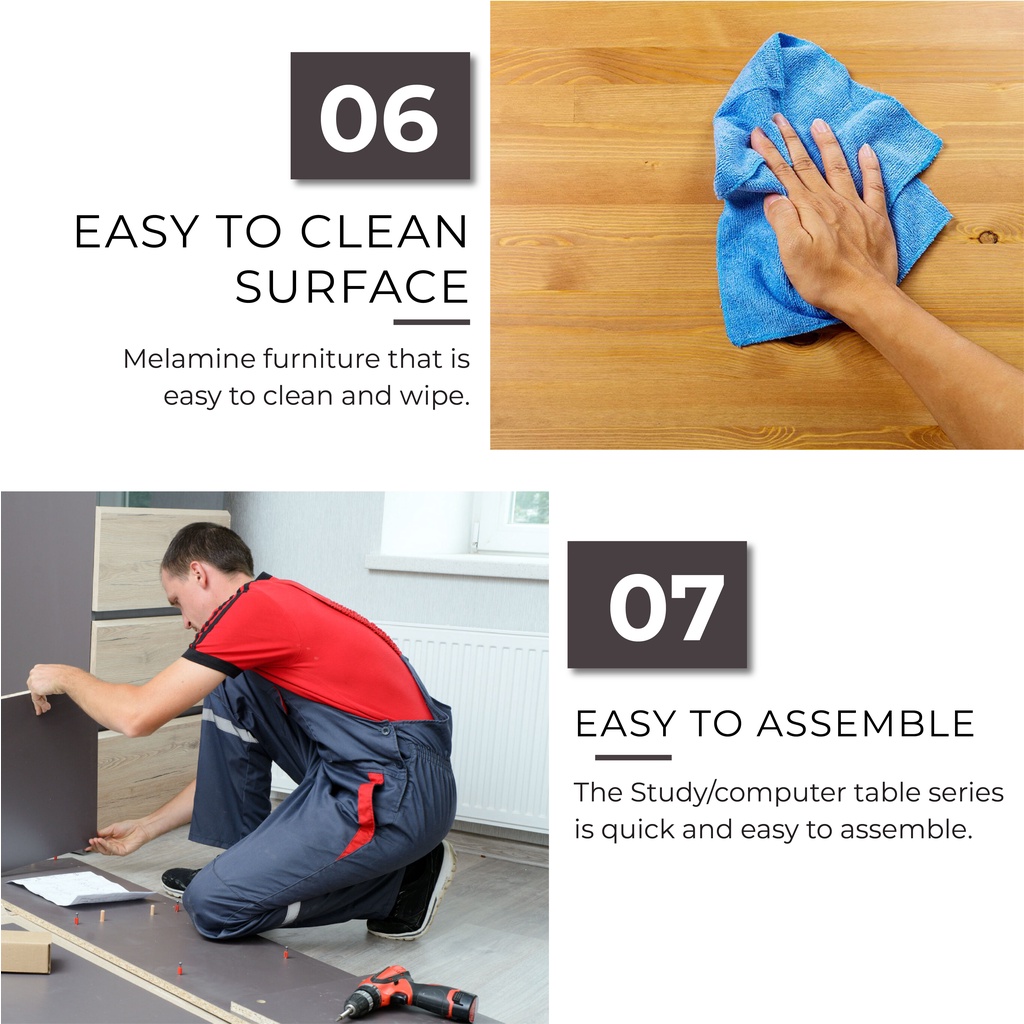 06

EASY TO CLEAN SURFACE

Melamine furniture that is easy to clean and wipe.

07

EASY TO ASSEMBLE

The Study/computer table series is quick and easy to assemble.