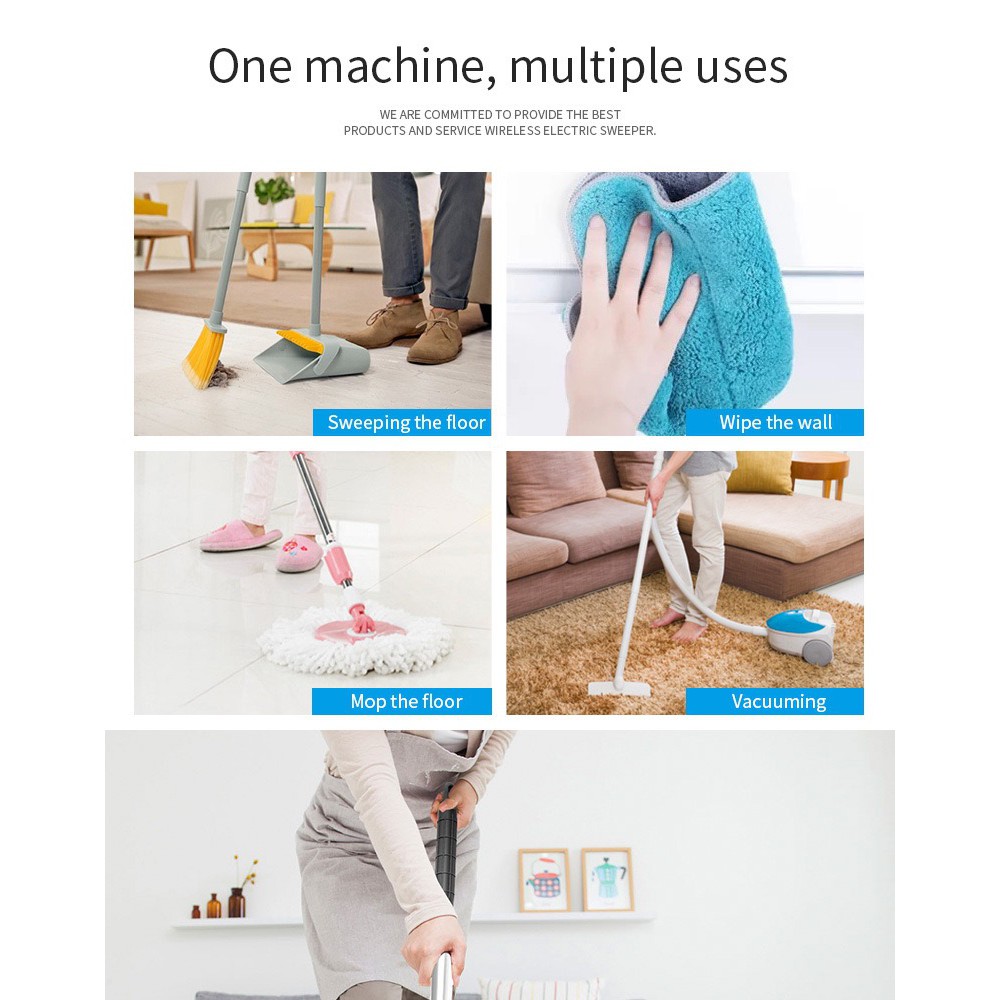 One machine, multiple uses

WE ARE COMMITTED TO PROVIDE THE BEST PRODUCTS AND SERVICE WIRELESS ELECTRIC SWEEPER.

Sweeping the floor

Wipe the wall

Mop the floor

Vacuuming