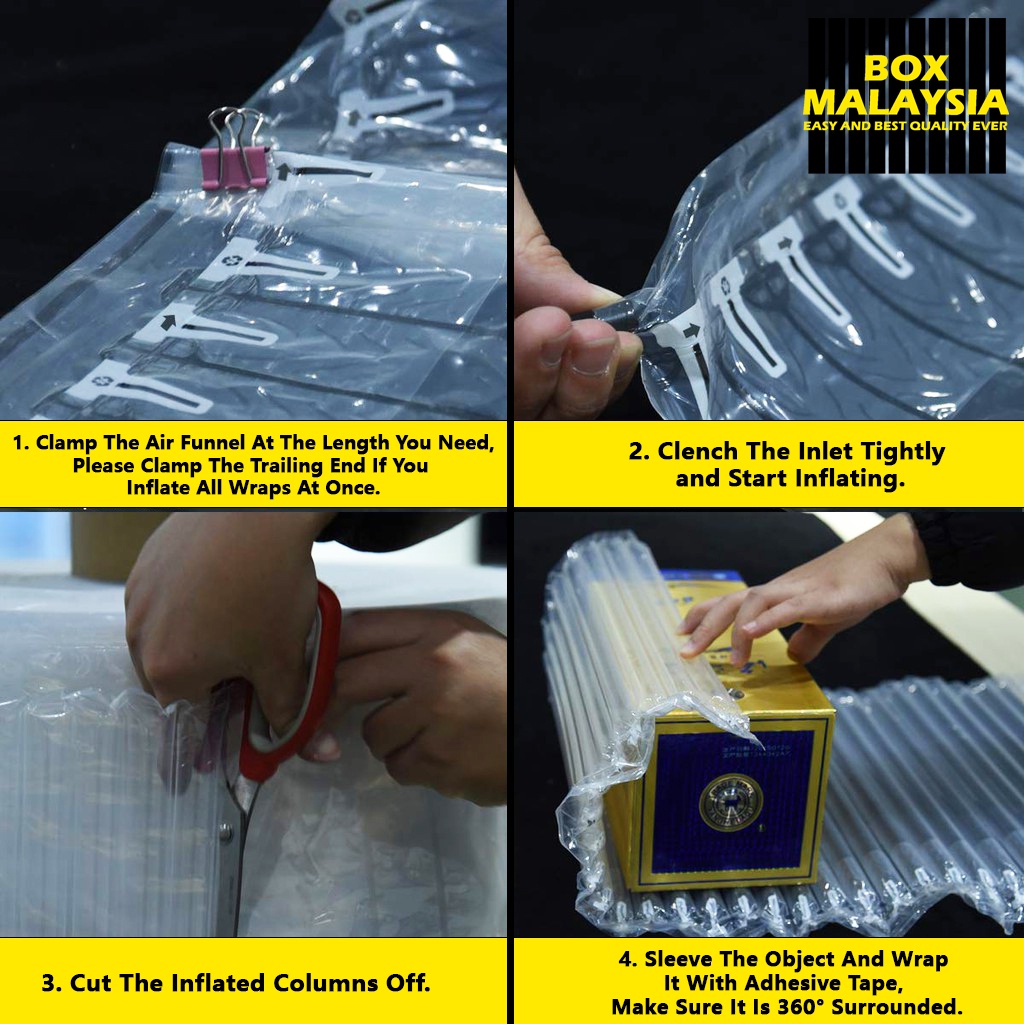 BOX MALAYSIA
EASY AND BEST QUALITY EVER

1. Clamp The Air Funnel At The Length You Need, Please Clamp The Trailing End If You Inflate All Wraps At Once.

2. Clench The Inlet Tightly and Start Inflating.

3. Cut The Inflated Columns Off.

4. Sleeve The Object And Wrap It With Adhesive Tape, Make Sure It Is 360° Surrounded.