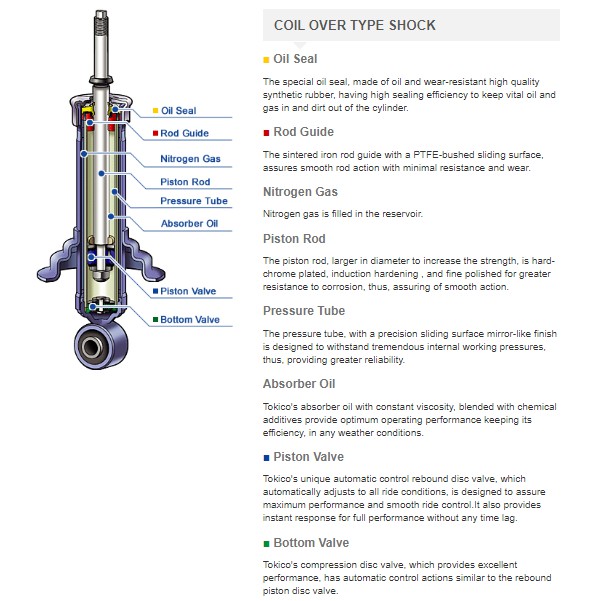 Oil Seal
Rod Guide
Nitrogen Gas
Piston Rod
Pressure Tube
Absorber Oil
Piston Valve
Bottom Valve

COIL OVER TYPE SHOCK

Oil Seal

The special oil seal, made of oil and wear-resistant high quality synthetic rubber, having high sealing efficiency to keep vital oil and gas in and dirt out of the cylinder.

Rod Guide

The sintered iron rod guide with a PTFE-bushed sliding surface, assures smooth rod action with minimal resistance and wear.

Nitrogen Gas

Nitrogen gas is filled in the reservoir.

Piston Rod

The piston rod, larger in diameter to increase the strength, is hard-chrome plated, induction hardening , and fine polished for greater resistance to corrosion, thus, assuring of smooth action.

Pressure Tube

The pressure tube, with a precision sliding surface mirror-like finish is designed to withstand tremendous internal working pressures, thus, providing greater reliability.

Absorber Oil

Tokico's absorber oil with constant viscosity, blended with chemical additives provide optimum operating performance keeping its efficiency, in any weather conditions.

Piston Valve

Tokico's unique automatic control rebound disc valve, which automatically adjusts to all ride conditions, is designed to assure maximum performance and smooth ride control.It also provides instant response for full performance without any time lag.

Bottom Valve

Tokico's compression disc valve, which provides excellent performance, has automatic control actions similar to the rebound piston disc valve.