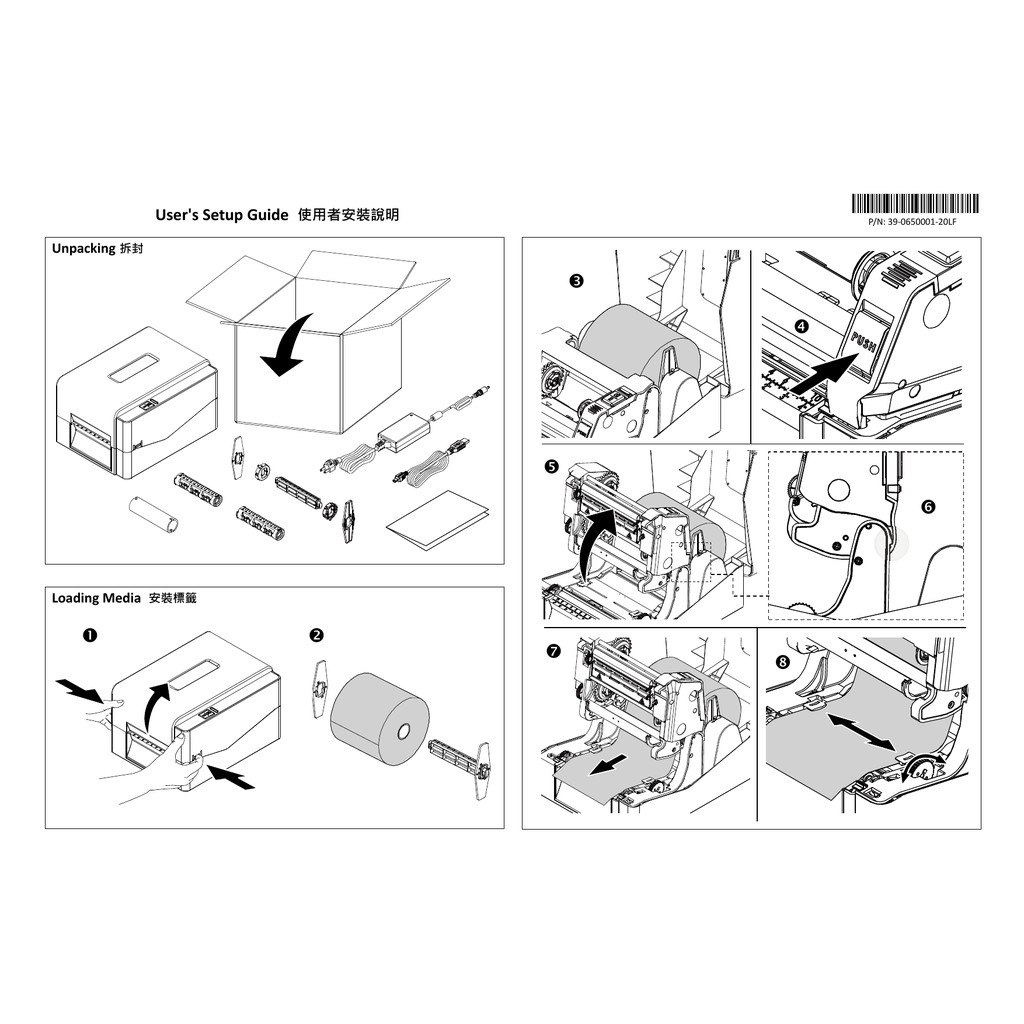 User's Setup Guide 使用者安裝說明

P/N: 39-0650001-20LF

Unpacking 拆封

Loading Media 安裝標籤

❶

❷

❸

❹

PUSH

❺

❻

❼

❽