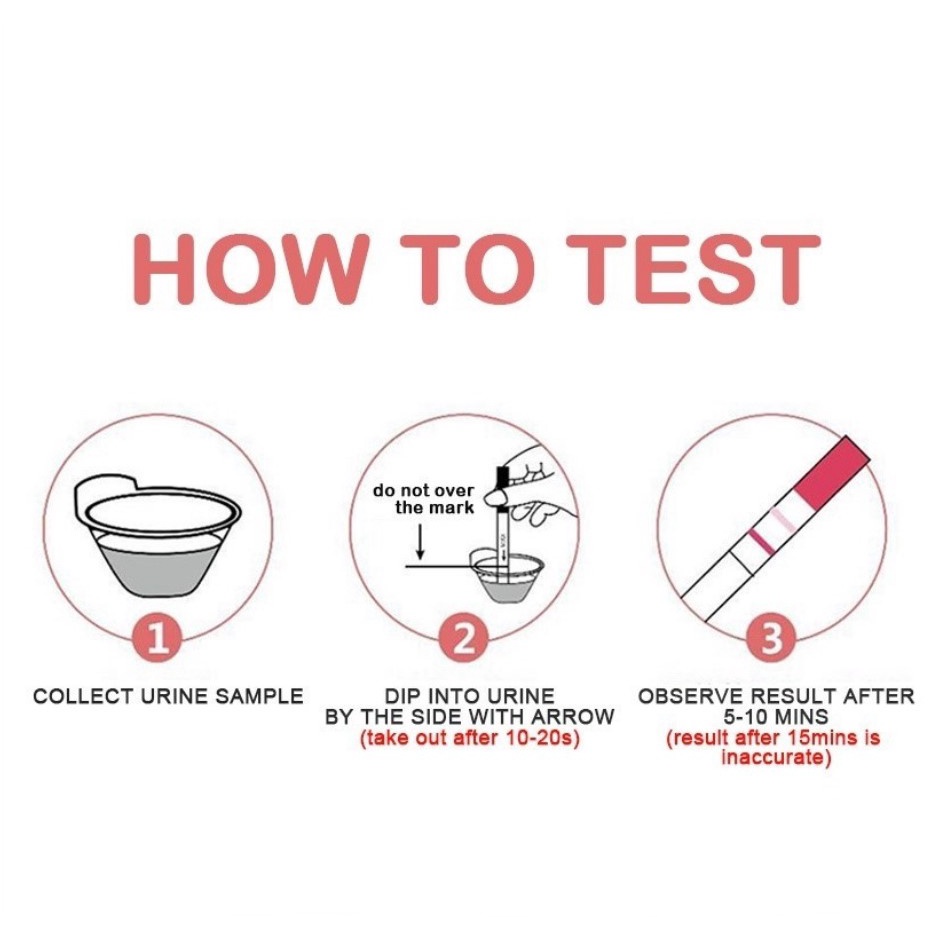 HOW TO TEST

1

COLLECT URINE SAMPLE

do not over the mark

2

DIP INTO URINE BY THE SIDE WITH ARROW
(take out after 10-20s)

3

OBSERVE RESULT AFTER 5-10 MINS
(result after 15mins is inaccurate)