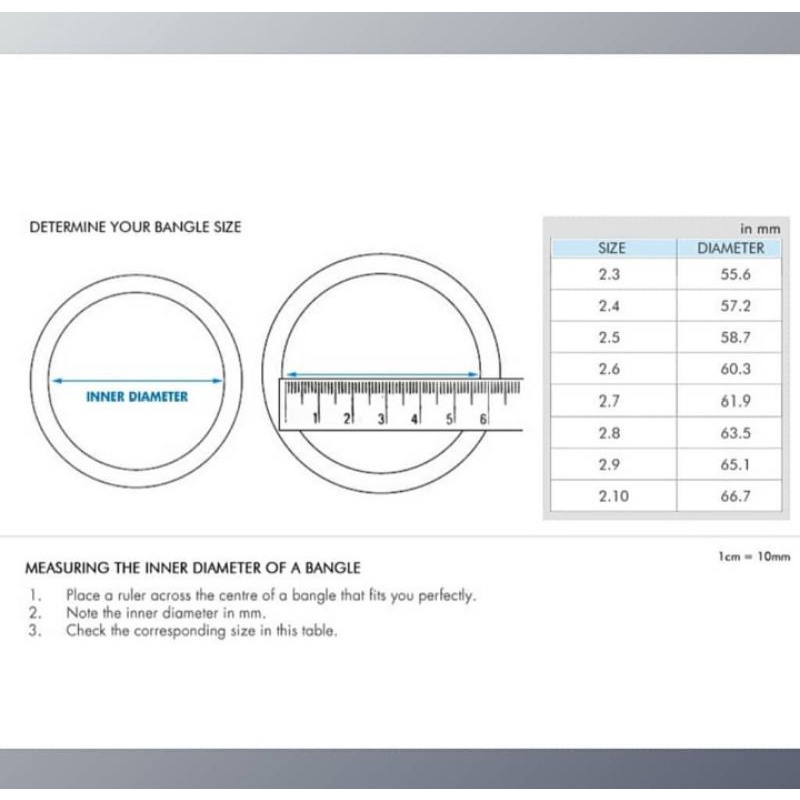 DETERMINE YOUR BANGLE SIZE

INNER DIAMETER

1 2 3 4 5 6

in mm

| SIZE | DIAMETER |
|---|---|
| 2.3 | 55.6 |
| 2.4 | 57.2 |
| 2.5 | 58.7 |
| 2.6 | 60.3 |
| 2.7 | 61.9 |
| 2.8 | 63.5 |
| 2.9 | 65.1 |
| 2.10 | 66.7 |

1cm = 10mm

MEASURING THE INNER DIAMETER OF A BANGLE

1. Place a ruler across the centre of a bangle that fits you perfectly.
2. Note the inner diameter in mm.
3. Check the corresponding size in this table.