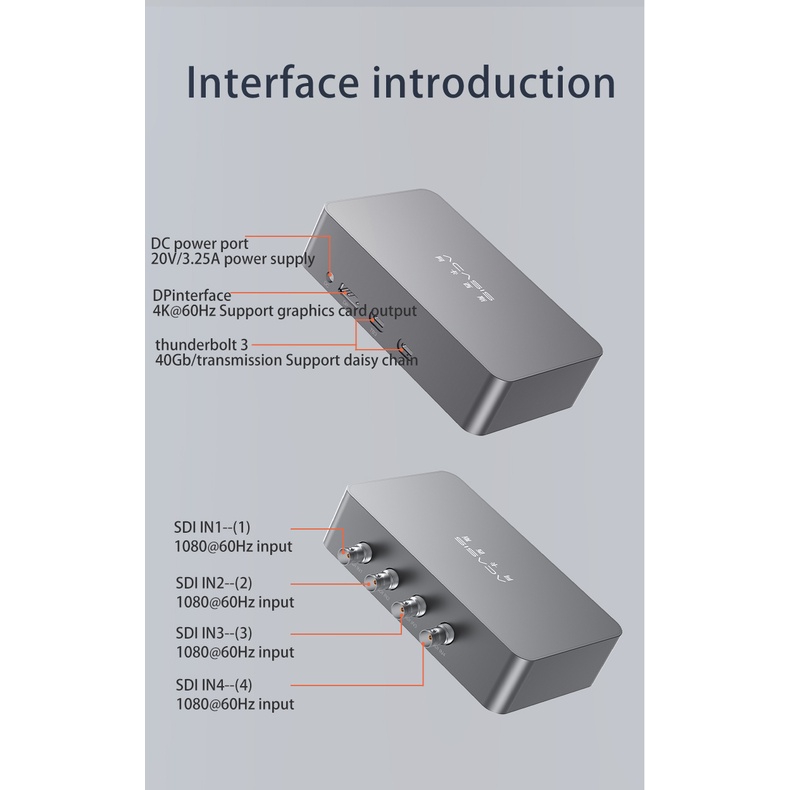 Interface introduction

DC power port
20V/3.25A power supply

DPinterface
4K@60Hz Support graphics card output

thunderbolt 3
40Gb/transmission Support daisy chain

ACASIS

SDI IN1--(1)
1080@60Hz input

SDI IN2--(2)
1080@60Hz input

SDI IN3--(3)
1080@60Hz input

SDI IN4--(4)
1080@60Hz input

ACASIS