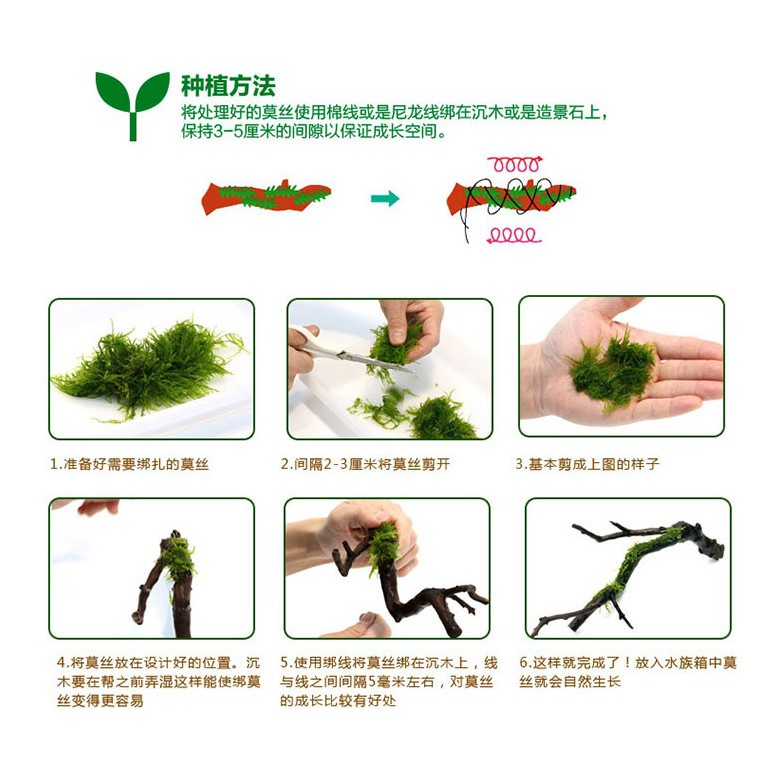 种植方法
将处理好的莫丝使用棉线或是尼龙线绑在沉木或是造景石上，保持3-5厘米的间隙以保证成长空间。

1.准备好需要绑扎的莫丝

2.间隔2-3厘米将莫丝剪开

3.基本剪成上图的样子

4.将莫丝放在设计好的位置。沉木要在帮之前弄湿这样能使绑莫丝变得更容易

5.使用绑线将莫丝绑在沉木上，线与线之间间隔5毫米左右，对莫丝的成长比较有好处

6.这样就完成了！放入水族箱中莫丝就会自然生长