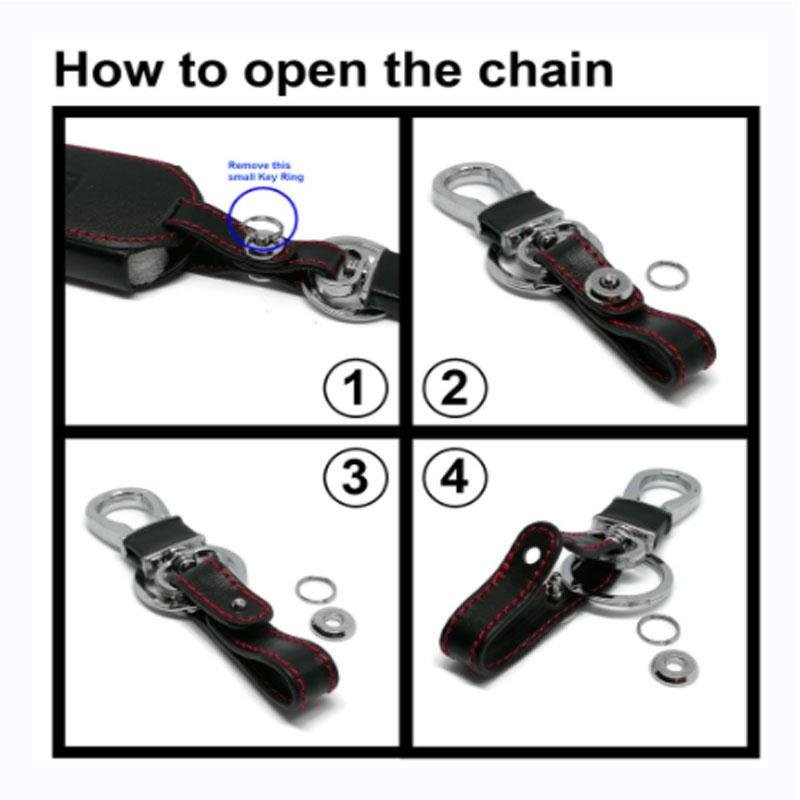 How to open the chain

Remove this small Key Ring

1

2

3

4