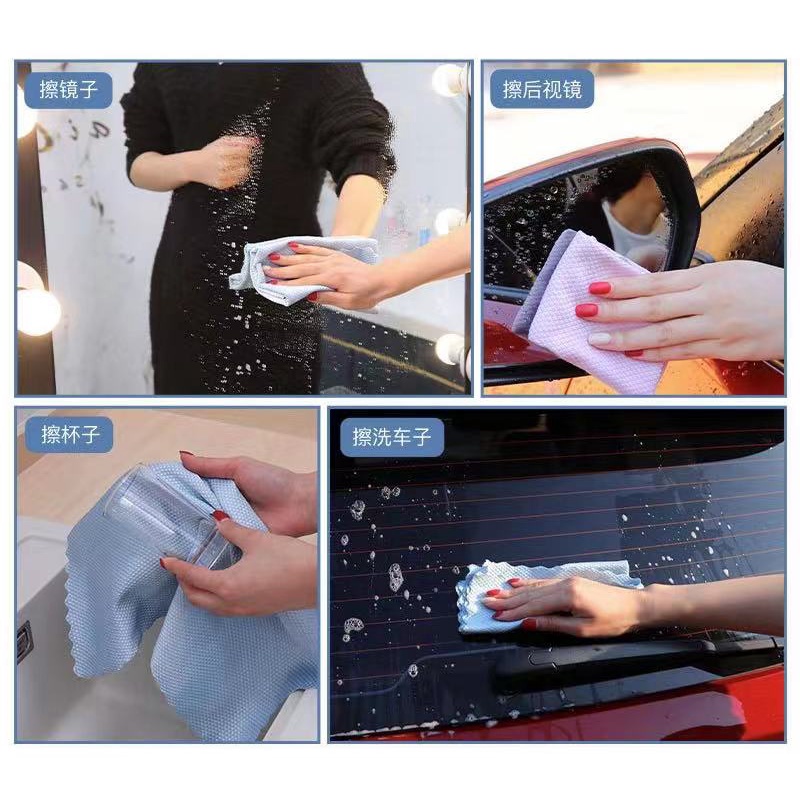 擦镜子

擦后视镜

擦杯子

擦洗车子