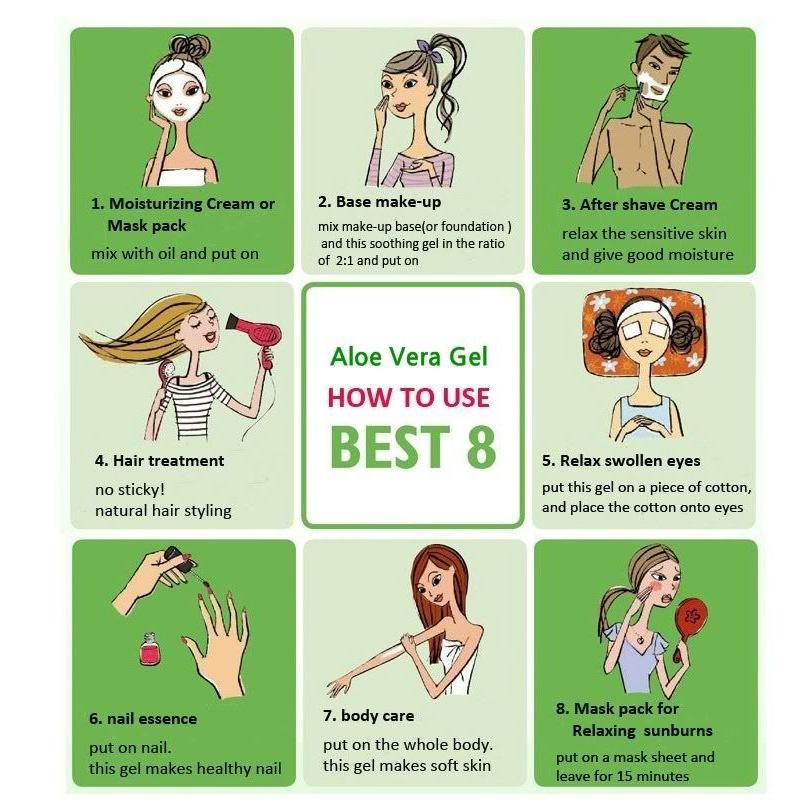 1. Moisturizing Cream or Mask pack

mix with oil and put on

2. Base make-up

mix make-up base(or foundation ) and this soothing gel in the ratio of 2:1 and put on

3. After shave Cream

relax the sensitive skin and give good moisture

4. Hair treatment

no sticky!
natural hair styling

Aloe Vera Gel
HOW TO USE
BEST 8

5. Relax swollen eyes

put this gel on a piece of cotton, and place the cotton onto eyes

6. nail essence

put on nail.
this gel makes healthy nail

7. body care

put on the whole body.
this gel makes soft skin

8. Mask pack for Relaxing sunburns

put on a mask sheet and leave for 15 minutes