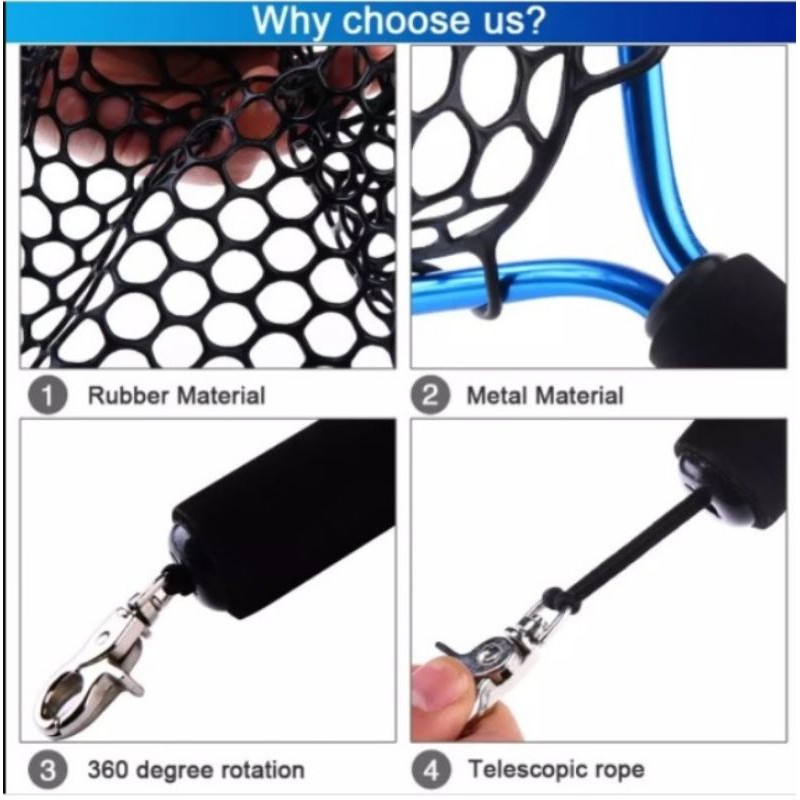 Why choose us?

1 Rubber Material

2 Metal Material

3 360 degree rotation

4 Telescopic rope