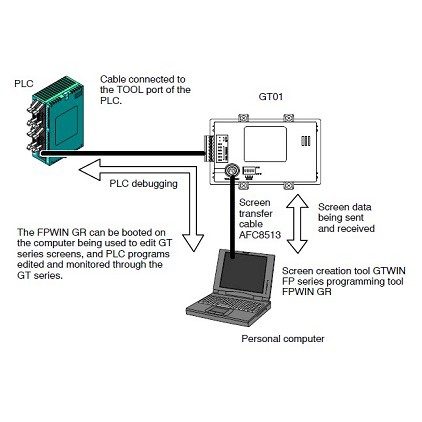 PLC

Cable connected to the TOOL port of the PLC.

GT01

PLC debugging

Screen transfer cable AFC8513

Screen data being sent and received

The FPWIN GR can be booted on the computer being used to edit GT series screens, and PLC programs edited and monitored through the GT series.

Screen creation tool GTWIN
FP series programming tool FPWIN GR

Personal computer