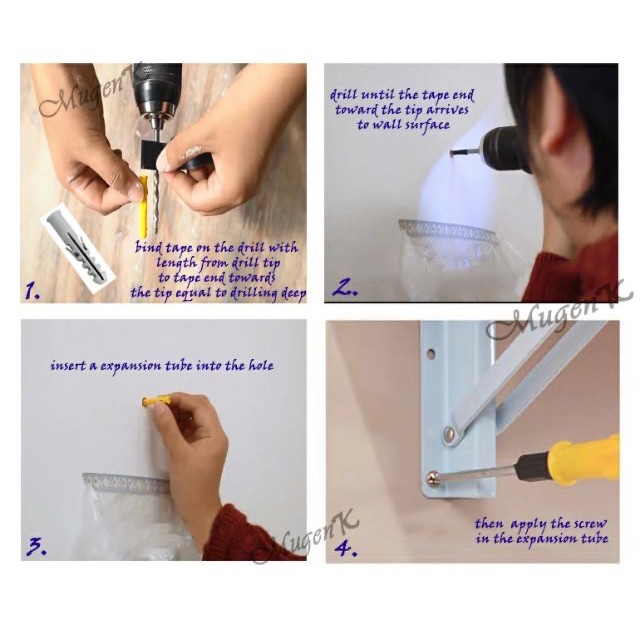 MugenK

bind tape on the drill with length from drill tip to tape end towards the tip equal to drilling deep

1.

drill until the tape end toward the tip arrives to wall surface

2.

MugenK

insert a expansion tube into the hole

3.

MugenK

then apply the screw in the expansion tube

4.