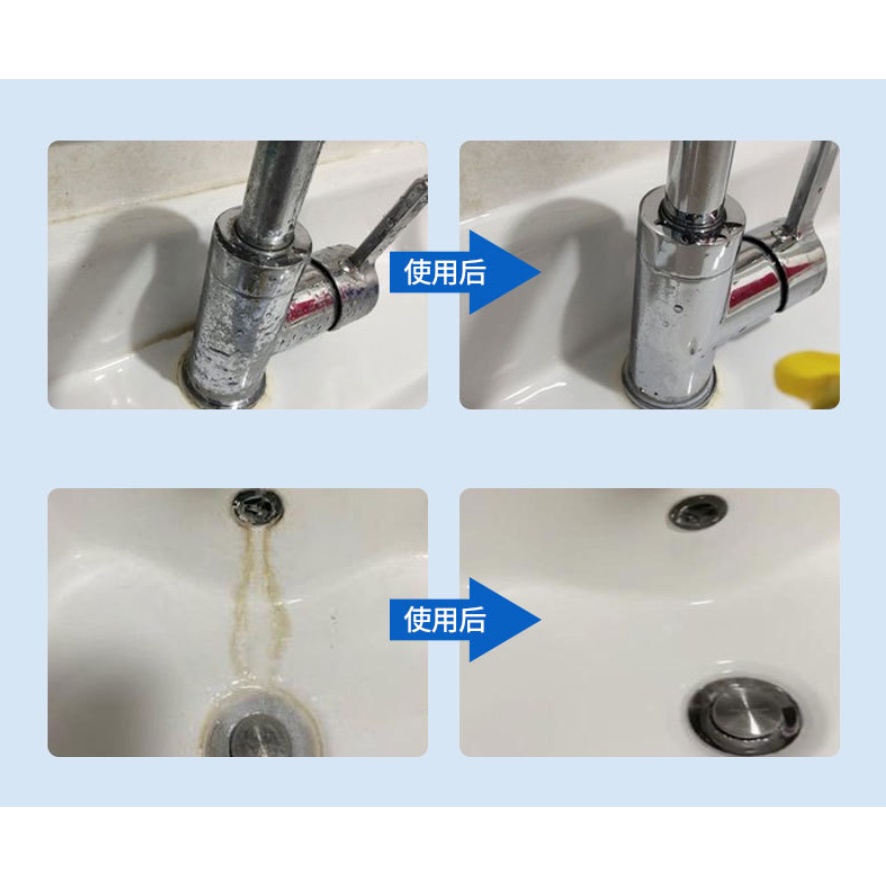 使用后

使用后