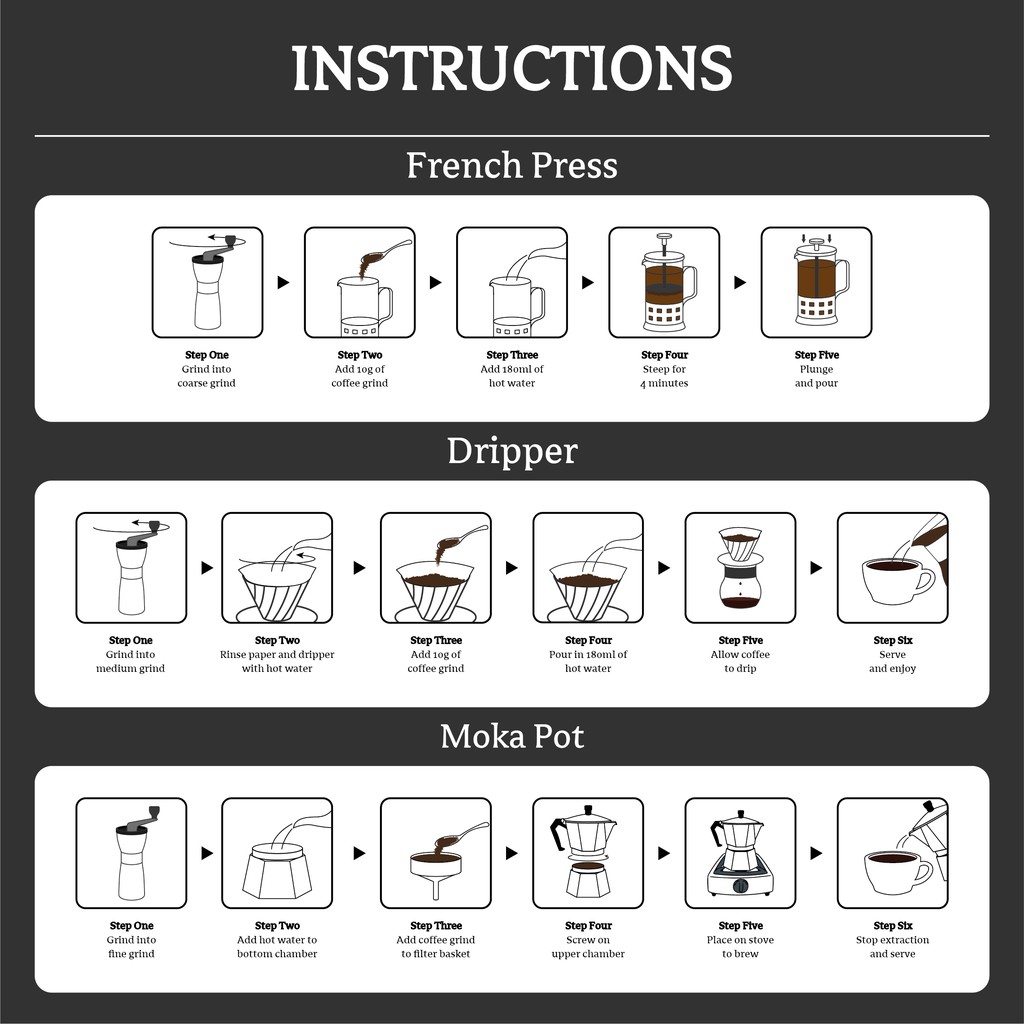 INSTRUCTIONS

French Press

Step One
Grind into coarse grind

Step Two
Add 10g of coffee grind

Step Three
Add 180ml of hot water

Step Four
Steep for 4 minutes

Step Five
Plunge and pour

Dripper

Step One
Grind into medium grind

Step Two
Rinse paper and dripper with hot water

Step Three
Add 10g of coffee grind

Step Four
Pour in 180ml of hot water

Step Five
Allow coffee to drip

Step Six
Serve and enjoy

Moka Pot

Step One
Grind into fine grind

Step Two
Add hot water to bottom chamber

Step Three
Add coffee grind to filter basket

Step Four
Screw on upper chamber

Step Five
Place on stove to brew

Step Six
Stop extraction and serve