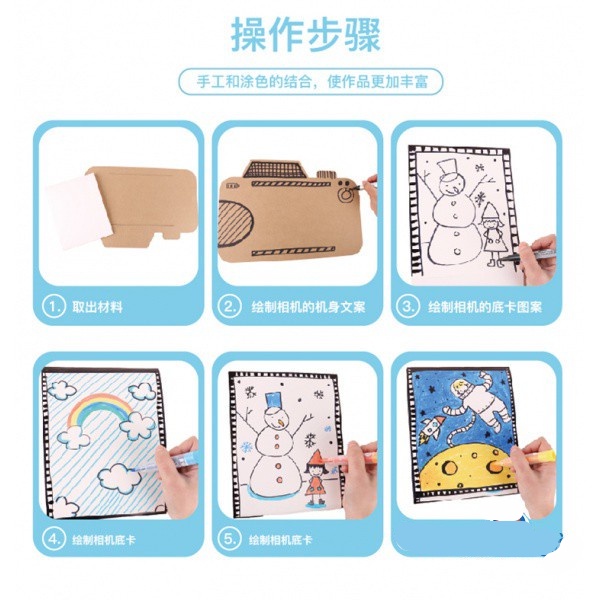 操作步骤

手工和涂色的结合，使作品更加丰富

1. 取出材料

2. 绘制相机的机身文案

3. 绘制相机的底卡图案

4. 绘制相机底卡

5. 绘制相机底卡