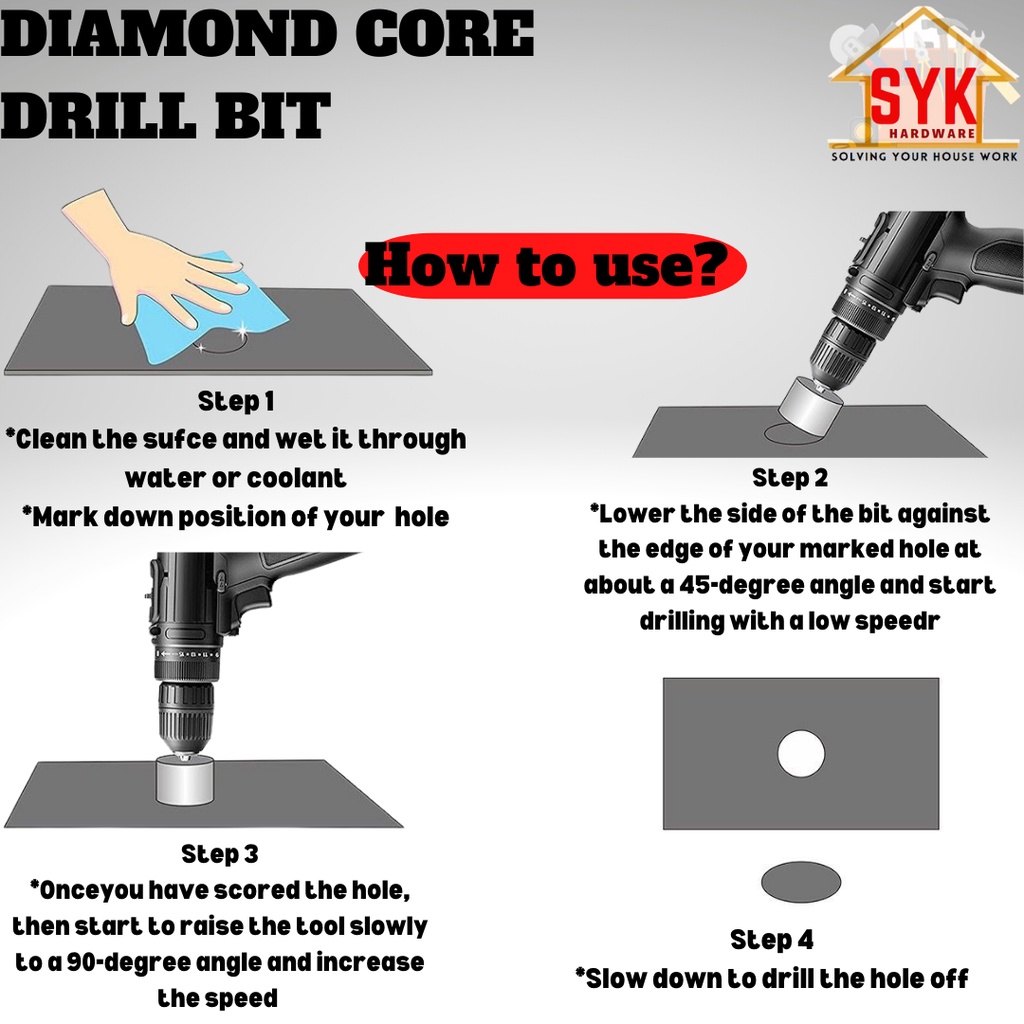 DIAMOND CORE DRILL BIT

SYK HARDWARE
SOLVING YOUR HOUSE WORK

How to use?

Step 1
*Clean the sufce and wet it through water or coolant
*Mark down position of your hole

Step 2
*Lower the side of the bit against the edge of your marked hole at about a 45-degree angle and start drilling with a low speedr

Step 3
*Onceyou have scored the hole, then start to raise the tool slowly to a 90-degree angle and increase the speed

Step 4
*Slow down to drill the hole off