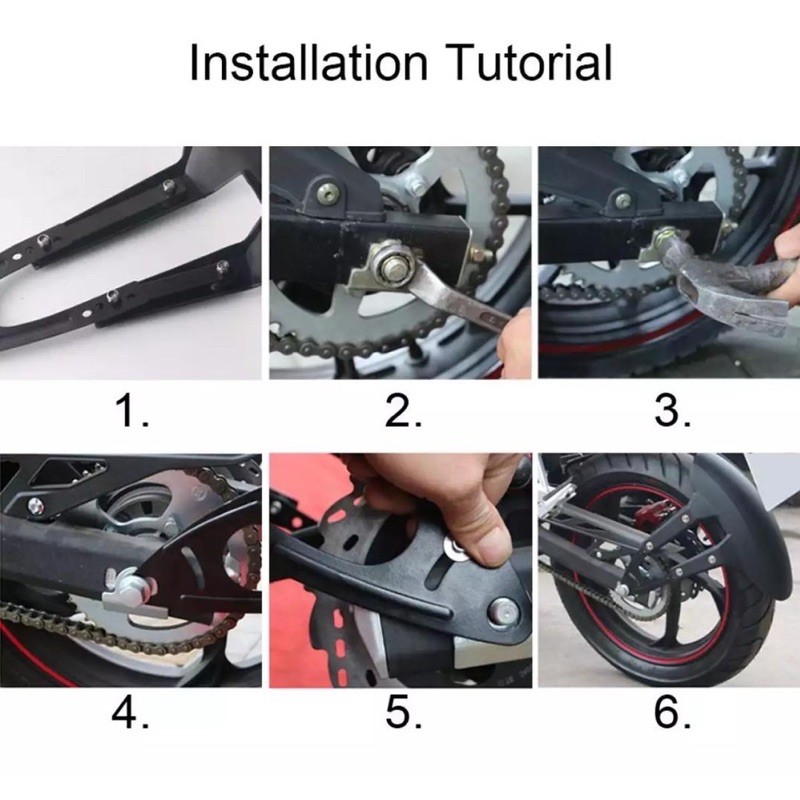 Installation Tutorial

1.

2.

3.

4.

5.

6.