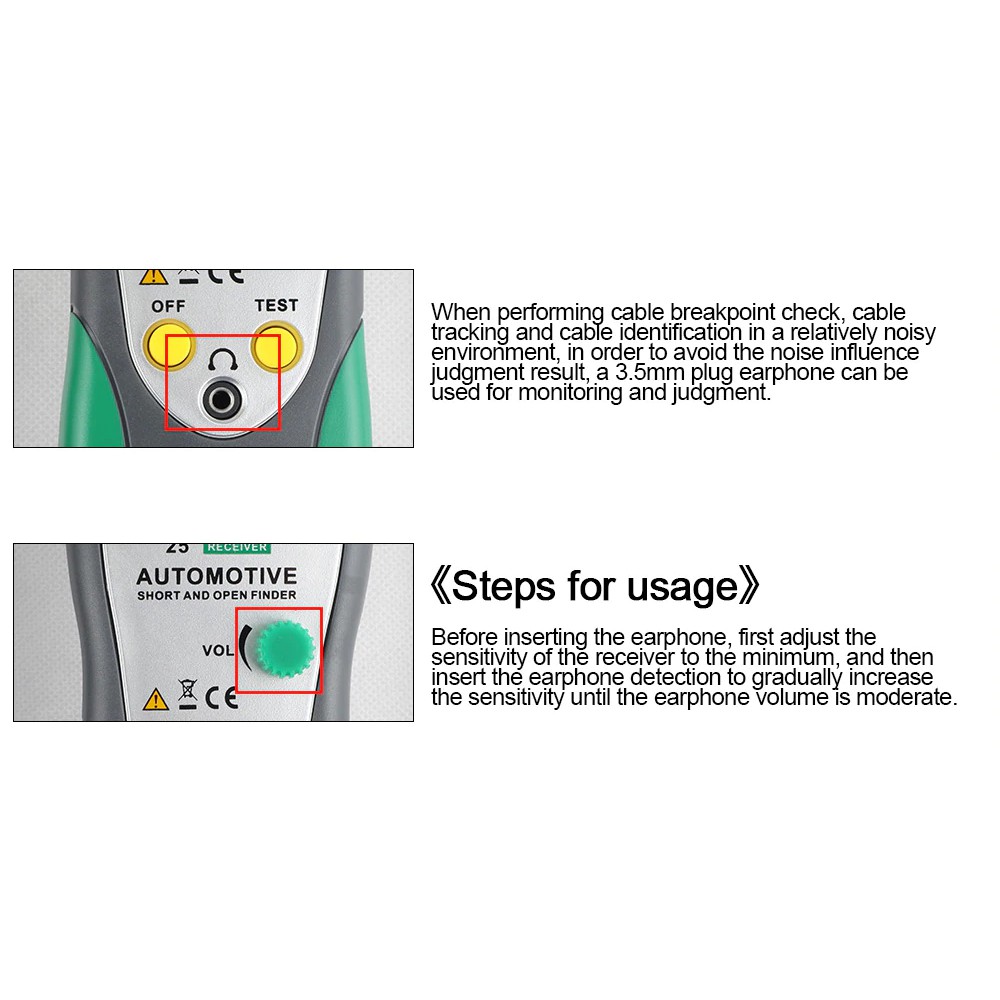 CE

OFF

TEST

When performing cable breakpoint check, cable tracking and cable identification in a relatively noisy environment, in order to avoid the noise influence judgment result, a 3.5mm plug earphone can be used for monitoring and judgment.

25 RECEIVER

AUTOMOTIVE

SHORT AND OPEN FINDER

VOL

CE

《Steps for usage》

Before inserting the earphone, first adjust the sensitivity of the receiver to the minimum, and then insert the earphone detection to gradually increase the sensitivity until the earphone volume is moderate.