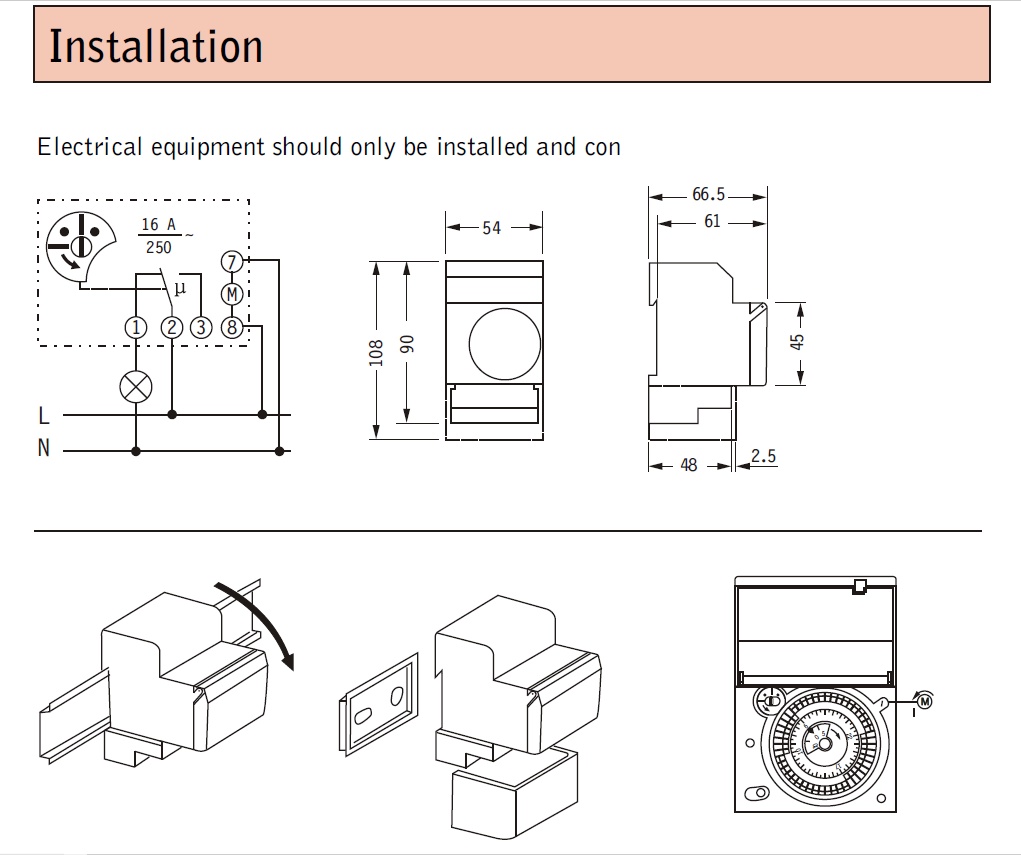 Installation

Electrical equipment should only be installed and con

16 A
250 ~
μ
1 2 3
7
M
8
L
N

54
108
90

66.5
61
45
48
2.5

I
M