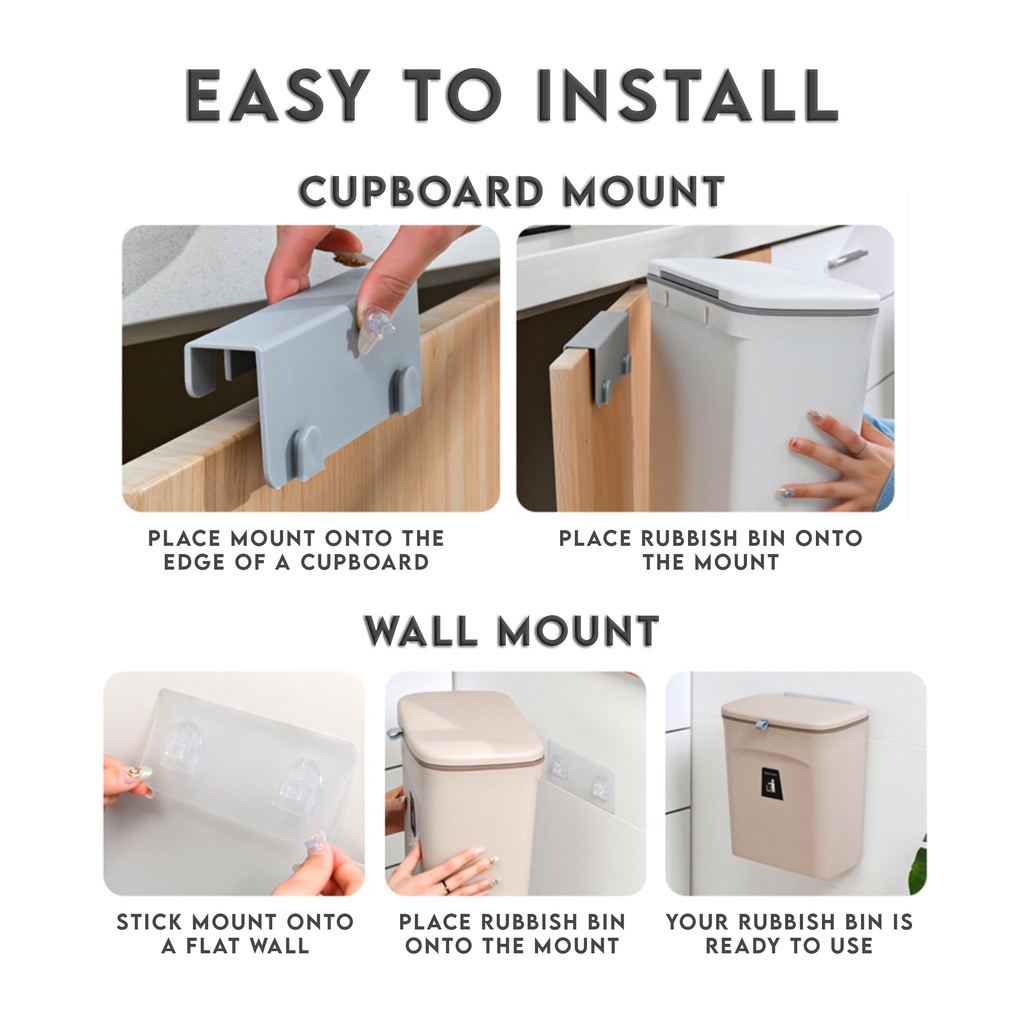 EASY TO INSTALL

CUPBOARD MOUNT

PLACE MOUNT ONTO THE EDGE OF A CUPBOARD

PLACE RUBBISH BIN ONTO THE MOUNT

WALL MOUNT

STICK MOUNT ONTO A FLAT WALL

PLACE RUBBISH BIN ONTO THE MOUNT

YOUR RUBBISH BIN IS READY TO USE