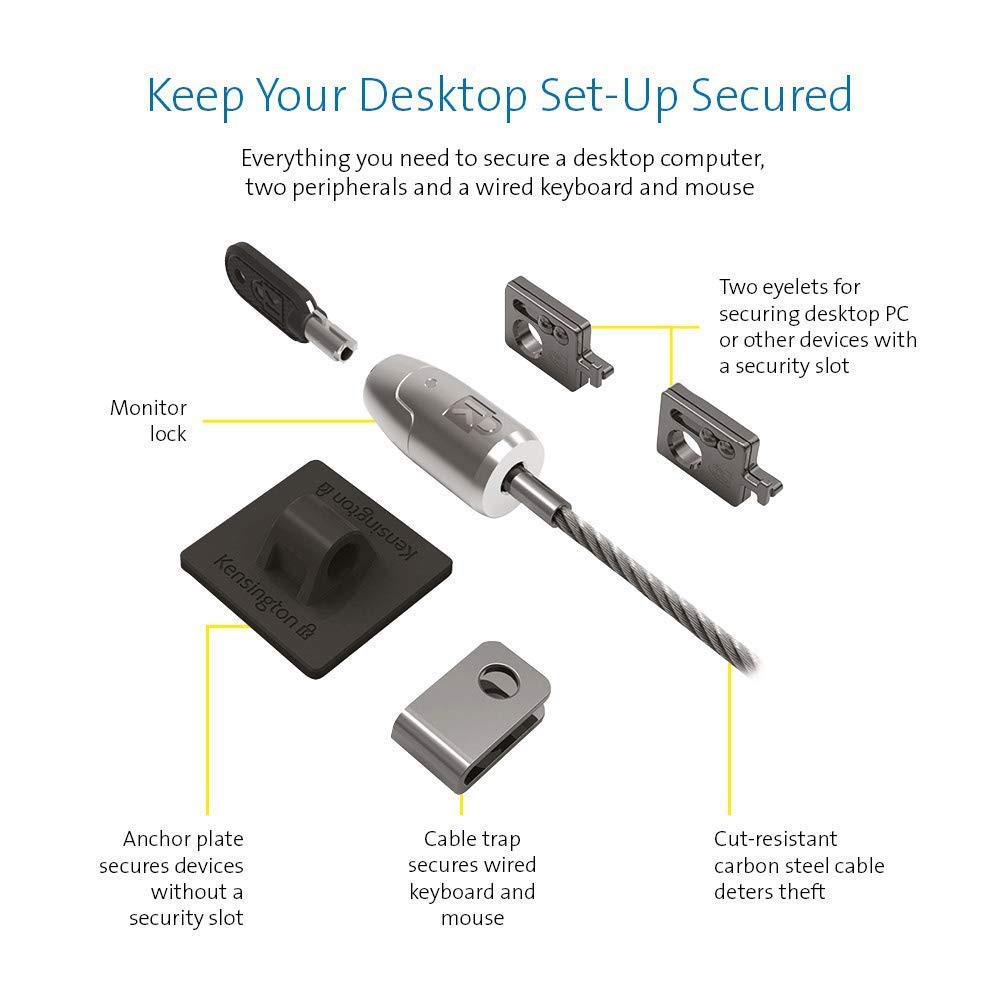 Keep Your Desktop Set-Up Secured

Everything you need to secure a desktop computer, two peripherals and a wired keyboard and mouse

Two eyelets for securing desktop PC or other devices with a security slot

Monitor lock

Kensington

Kensington

Anchor plate secures devices without a security slot

Cable trap secures wired keyboard and mouse

Cut-resistant carbon steel cable deters theft