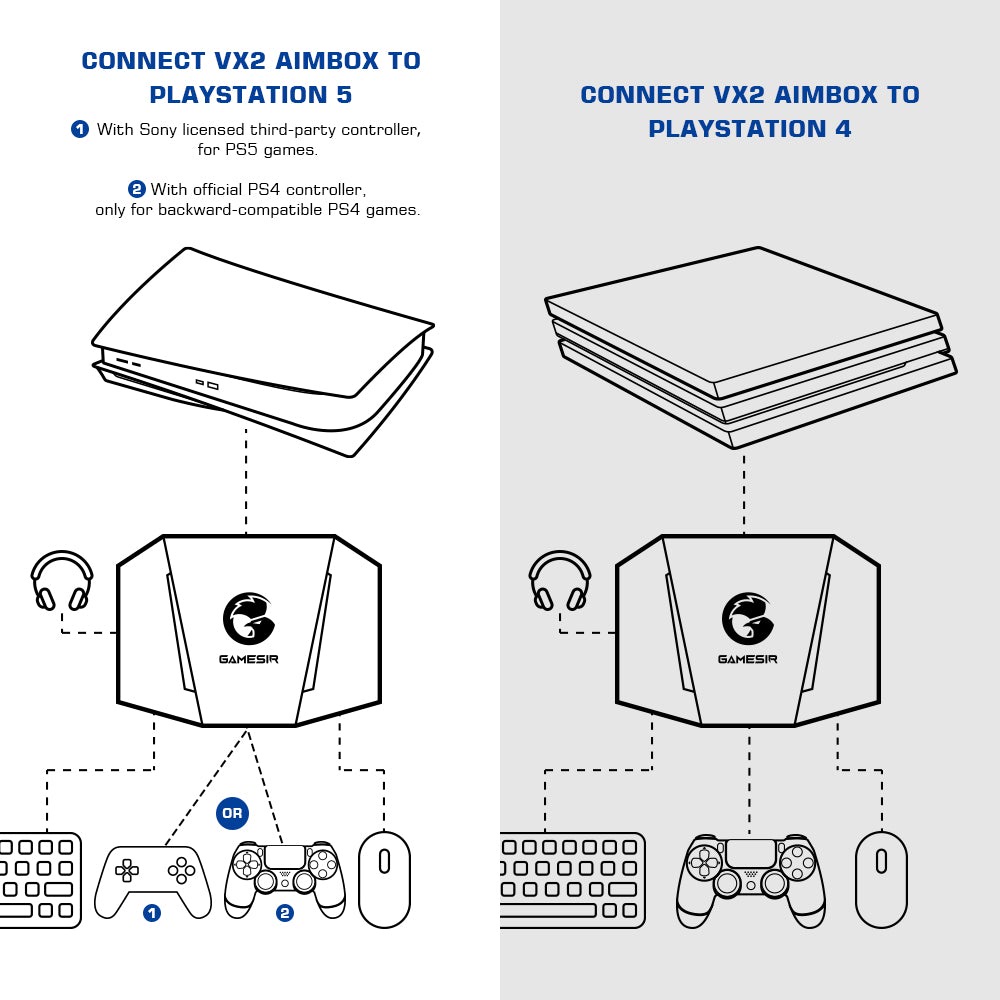 CONNECT VX2 AIMBOX TO PLAYSTATION 5

1 With Sony licensed third-party controller, for PS5 games.

2 With official PS4 controller, only for backward-compatible PS4 games.

GAMESIR

OR

1

2

CONNECT VX2 AIMBOX TO PLAYSTATION 4

GAMESIR