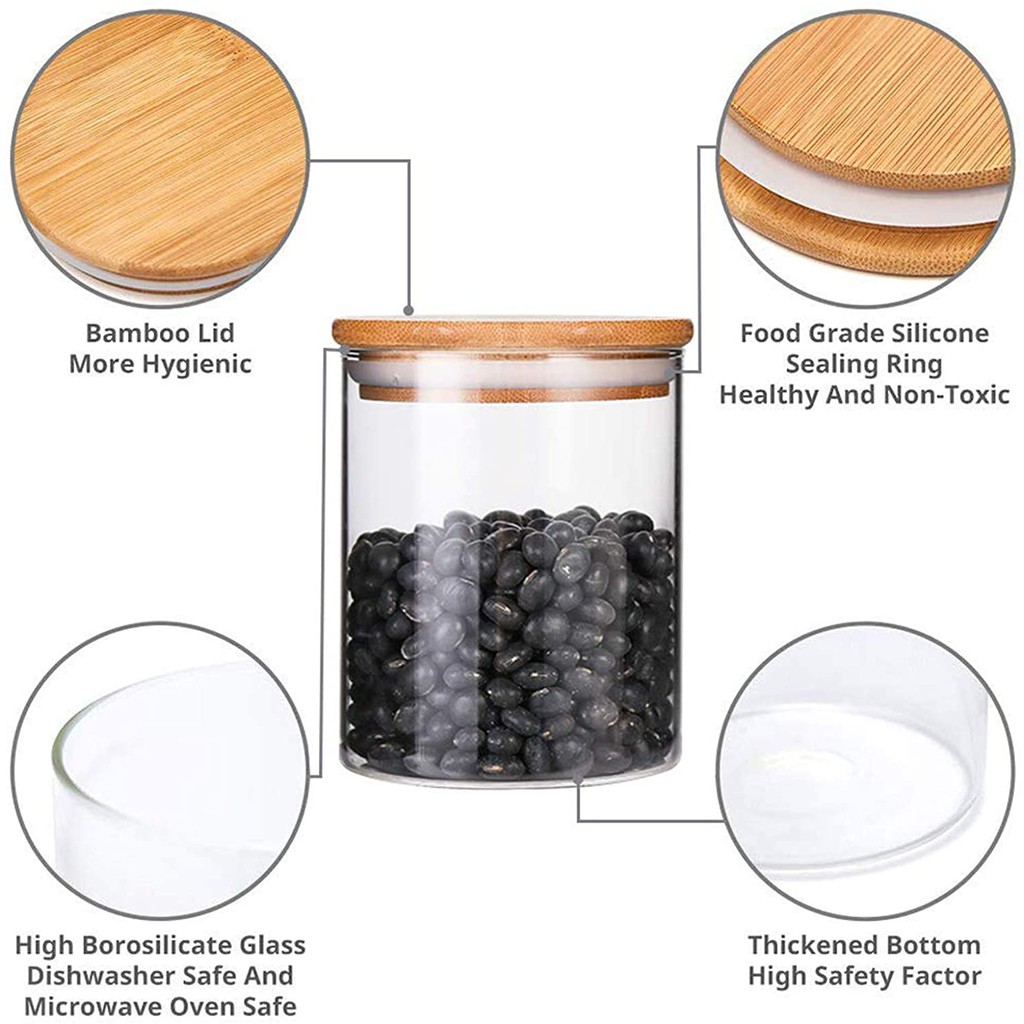 Bamboo Lid
More Hygienic

Food Grade Silicone
Sealing Ring
Healthy And Non-Toxic

High Borosilicate Glass
Dishwasher Safe And
Microwave Oven Safe

Thickened Bottom
High Safety Factor