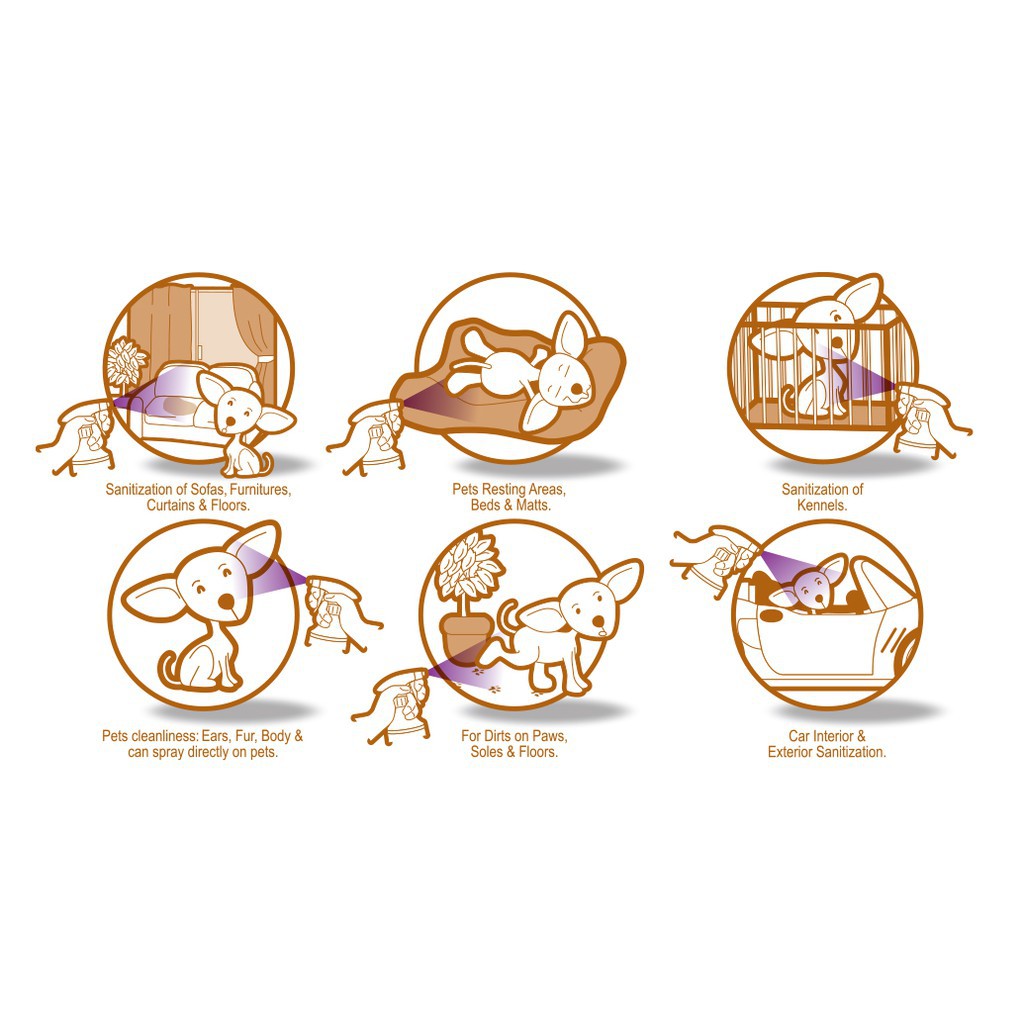 Sanitization of Sofas, Furnitures, Curtains & Floors.

Pets Resting Areas, Beds & Matts.

Sanitization of Kennels.

Pets cleanliness: Ears, Fur, Body & can spray directly on pets.

For Dirts on Paws, Soles & Floors.

Car Interior & Exterior Sanitization.