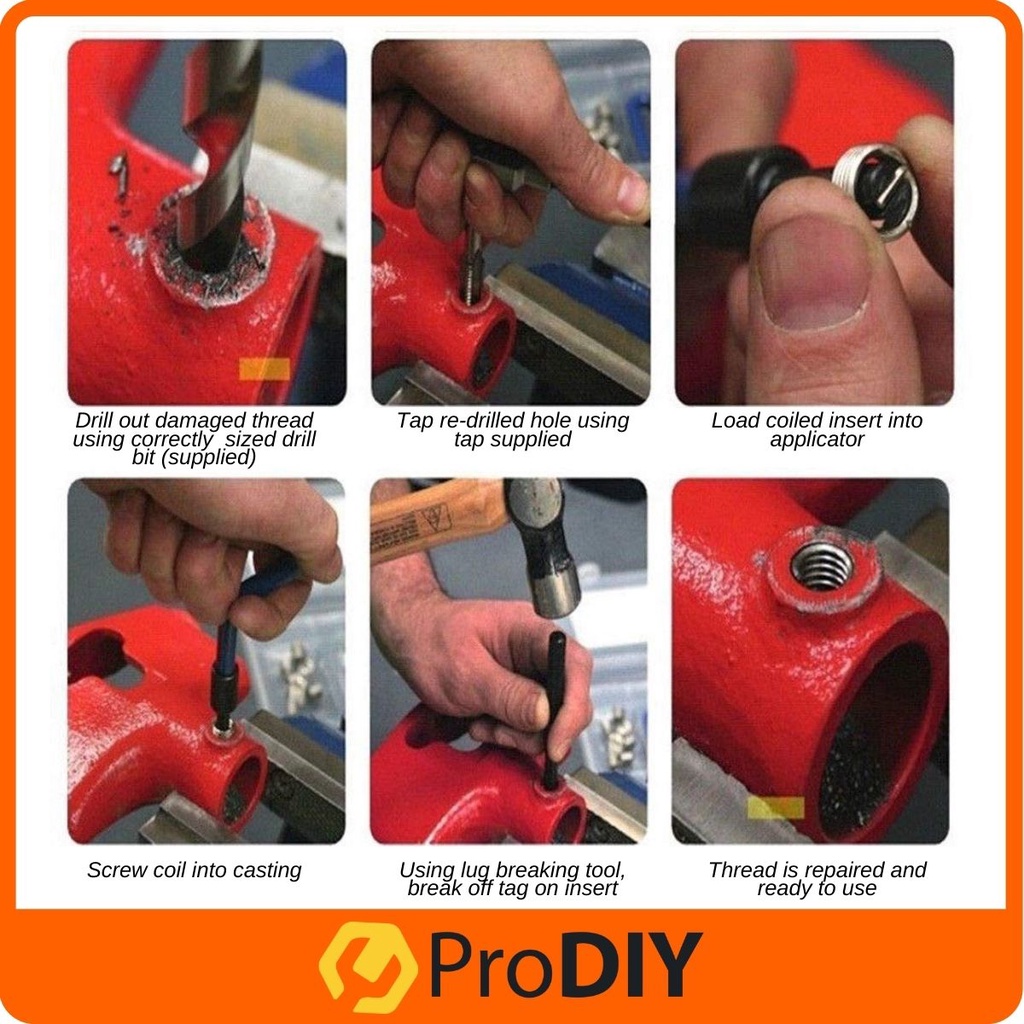 Drill out damaged thread using correctly sized drill bit (supplied)

Tap re-drilled hole using tap supplied

Load coiled insert into applicator

Screw coil into casting

Using lug breaking tool, break off tag on insert

Thread is repaired and ready to use

ProDIY