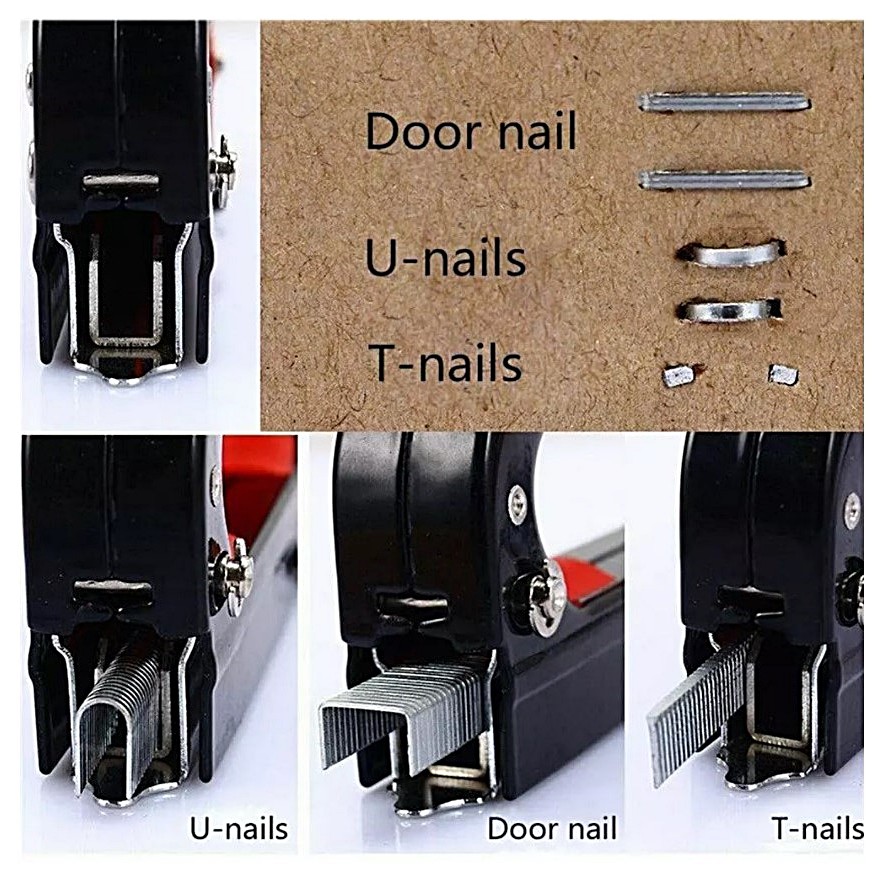 Door nail

U-nails

T-nails

U-nails

Door nail

T-nails