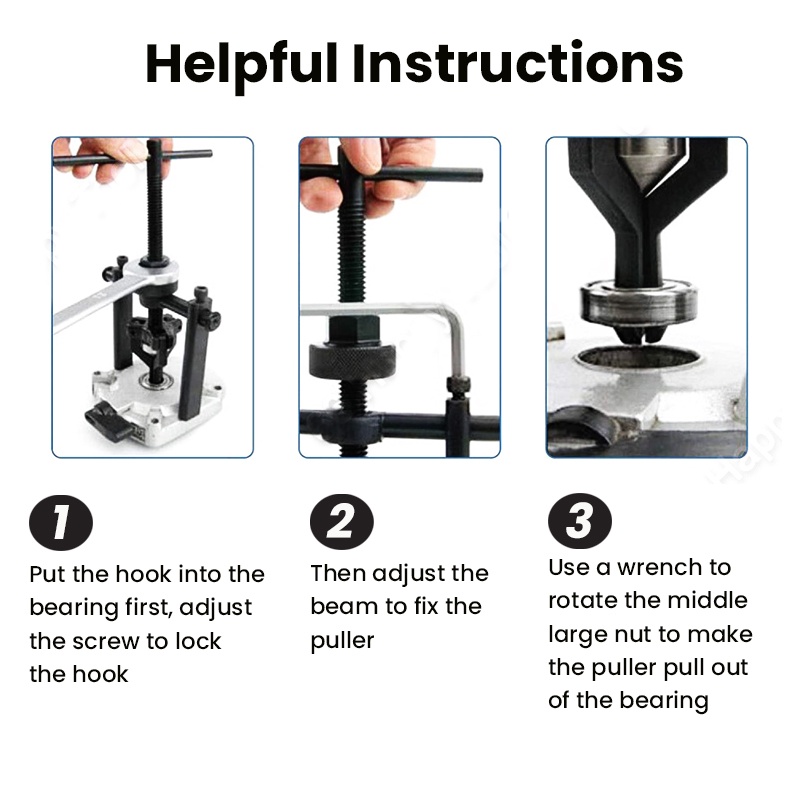 Helpful Instructions

1
Put the hook into the bearing first, adjust the screw to lock the hook

2
Then adjust the beam to fix the puller

3
Use a wrench to rotate the middle large nut to make the puller pull out of the bearing