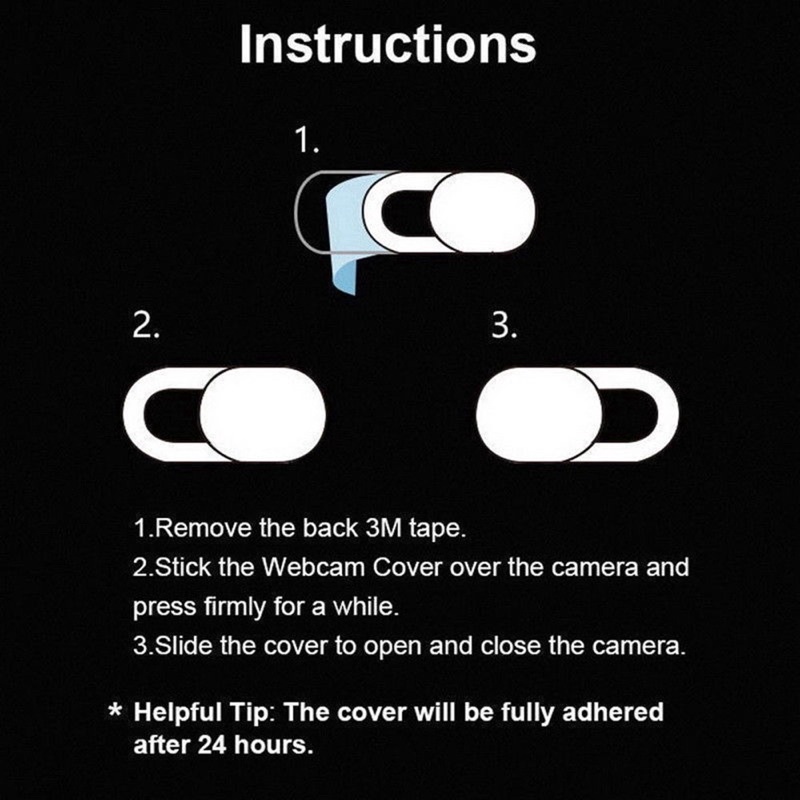 Instructions

1.

2.

3.

1.Remove the back 3M tape.
2.Stick the Webcam Cover over the camera and press firmly for a while.
3.Slide the cover to open and close the camera.

* Helpful Tip: The cover will be fully adhered after 24 hours.