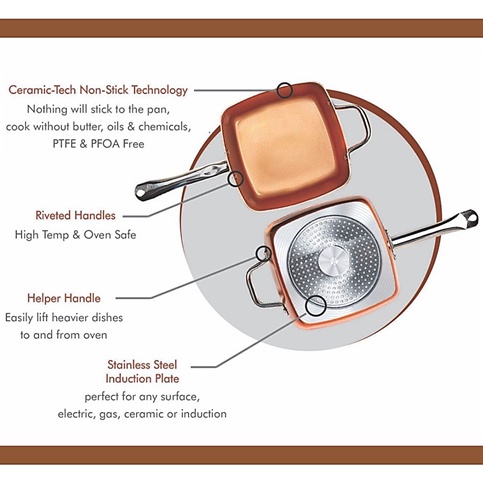 Ceramic-Tech Non-Stick Technology
Nothing will stick to the pan, cook without butter, oils & chemicals, PTFE & PFOA Free

Riveted Handles
High Temp & Oven Safe

Helper Handle
Easily lift heavier dishes to and from oven

Stainless Steel Induction Plate
perfect for any surface, electric, gas, ceramic or induction