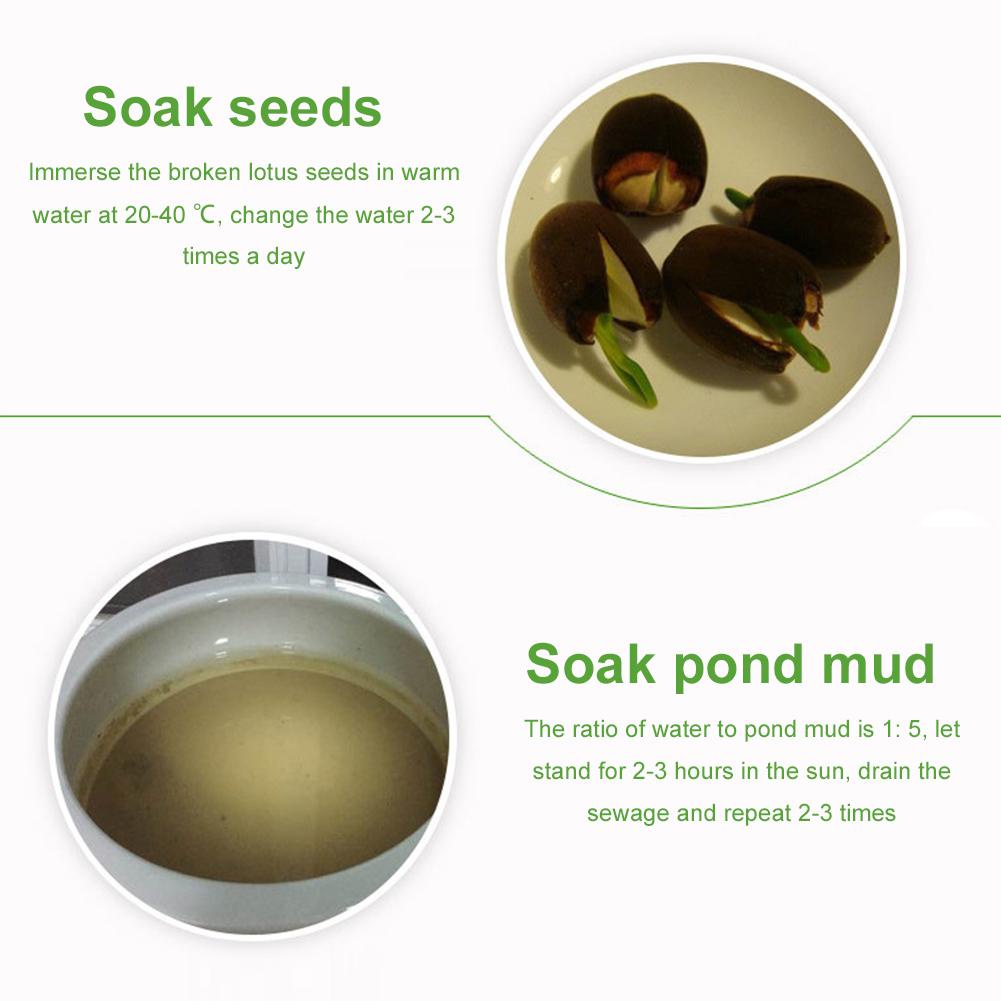 Soak seeds

Immerse the broken lotus seeds in warm water at 20-40 ℃, change the water 2-3 times a day

Soak pond mud

The ratio of water to pond mud is 1: 5, let stand for 2-3 hours in the sun, drain the sewage and repeat 2-3 times